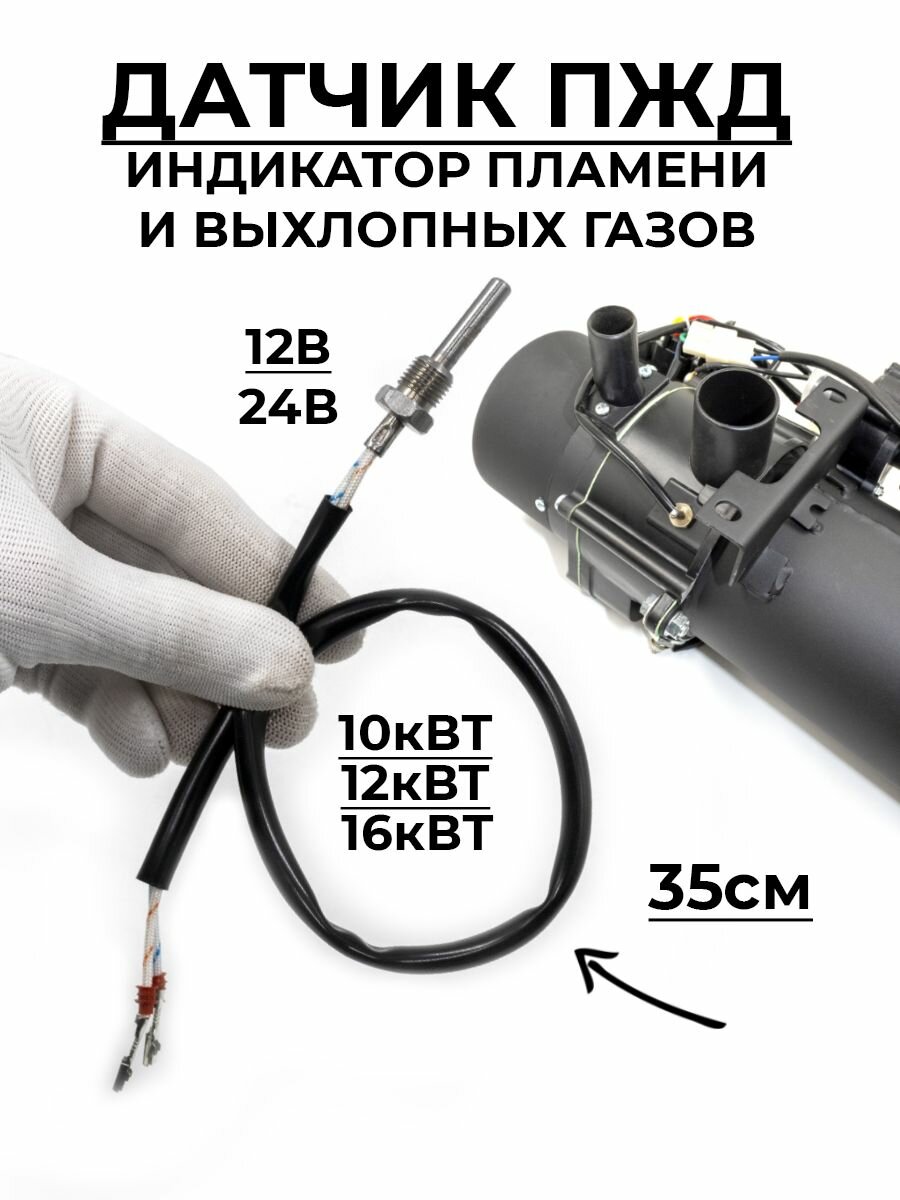 ДАТЧИК ПЖД
ИНДИКАТОР ПЛАМЕНИ И ВЫХЛОПНЫХ ГАЗОВ

12В
24В

10кВТ
12кВТ
16кВТ

35см