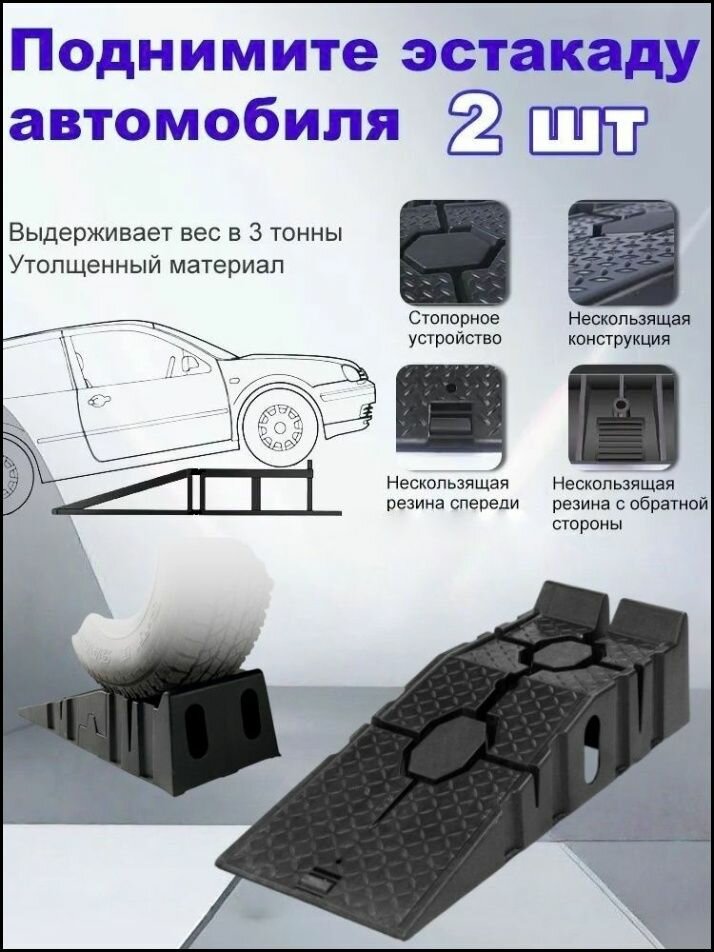 Поднимите эстакаду автомобиля 2 шт

Выдерживает вес в 3 тонны
Утолщенный материал

Стопорное устройство

Нескользящая конструкция

Нескользящая резина спереди

Нескользящая резина с обратной стороны