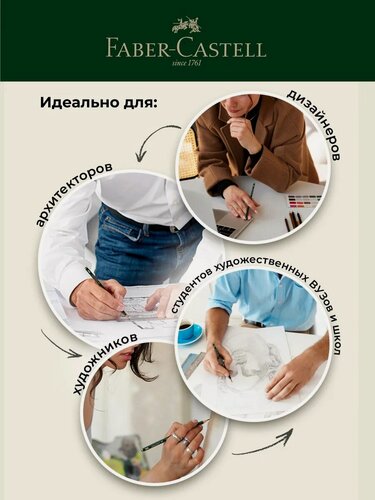 FABER-CASTELL
since 1761

Идеально для:

дизайнеров

архитекторов

студентов художественных ВУЗов и школ

художников