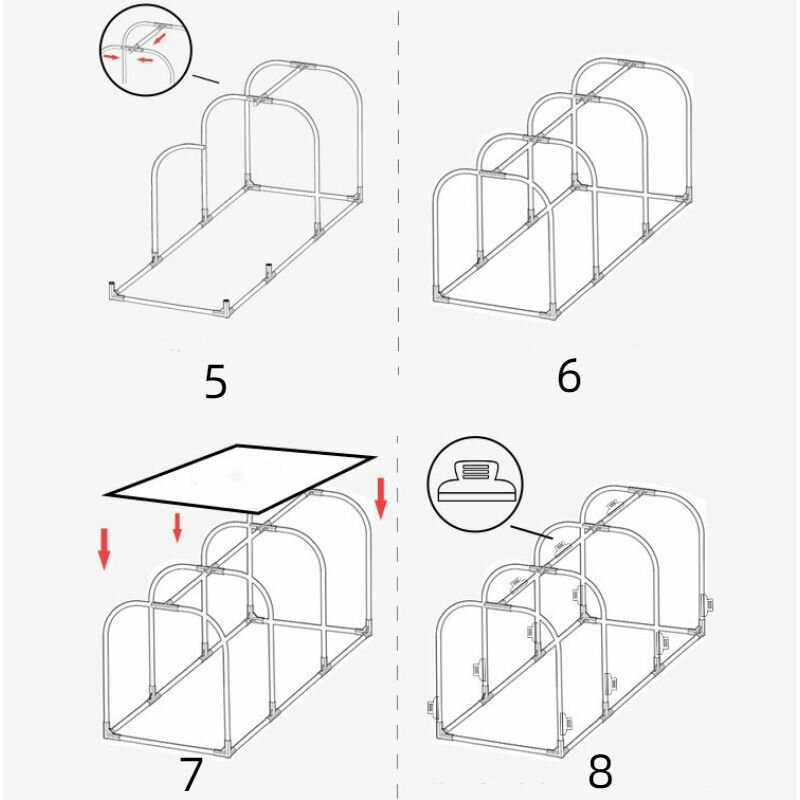 5

6

7

8