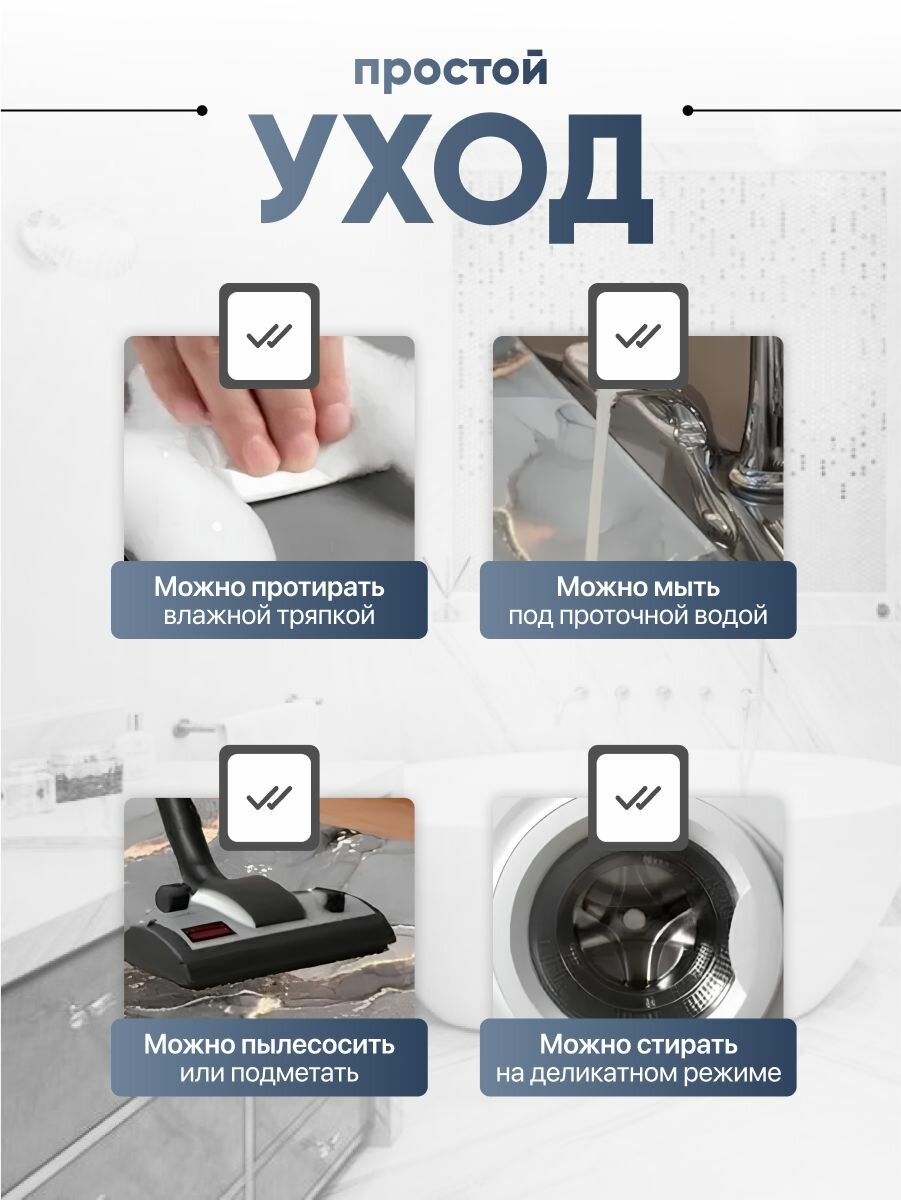 простой
УХОД

Можно протирать
влажной тряпкой

Можно мыть
под проточной водой

Можно пылесосить
или подметать

Можно стирать
на деликатном режиме