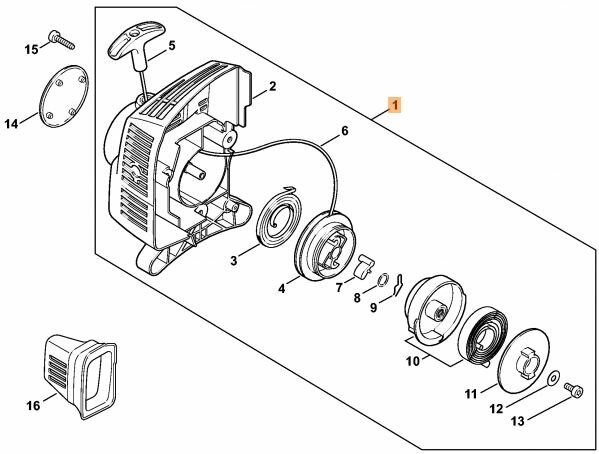 15
5
2
1
14
6
3
4
7
8
9
10
11
12
13
16