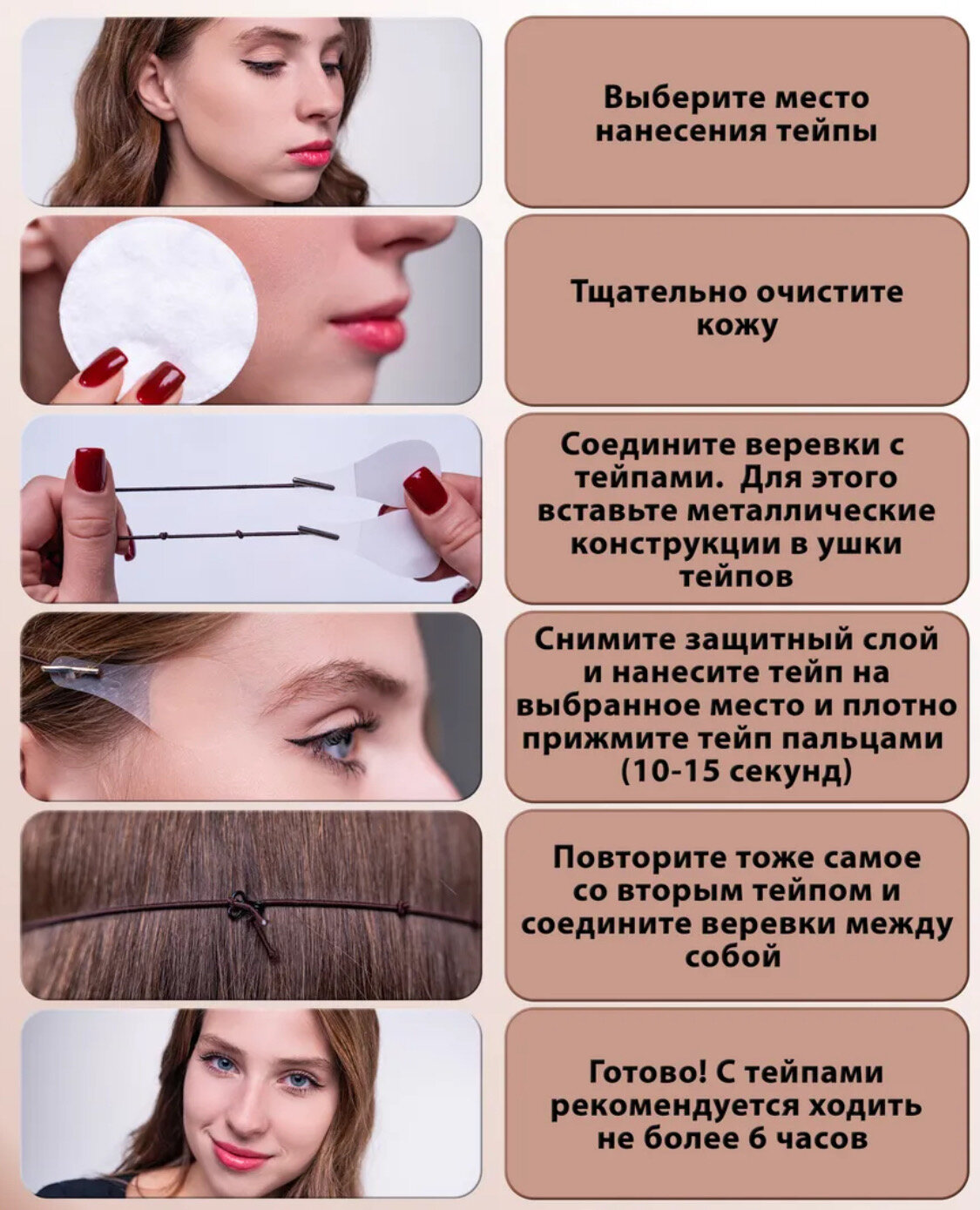 Выберите место нанесения тейпы

Тщательно очистите кожу

Соедините веревки с тейпами.  Для этого вставьте металлические конструкции в ушки тейпов

Снимите защитный слой и нанесите тейп на выбранное место и плотно прижмите тейп пальцами (10-15 секунд)

Повторите тоже самое со вторым тейпом и соедините веревки между собой

Готово! С тейпами рекомендуется ходить не более 6 часов