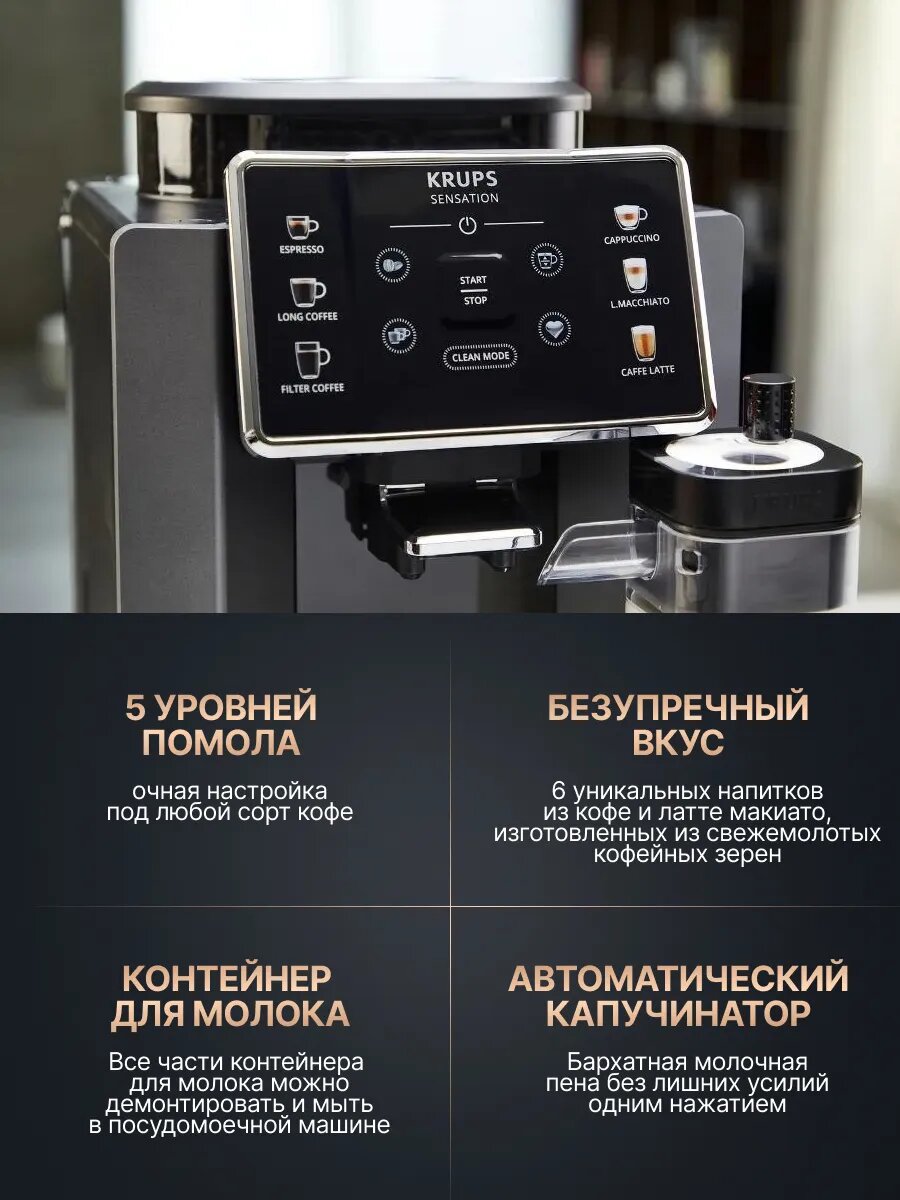 KRUPS
SENSATION

ESPRESSO
LONG COFFEE
FILTER COFFEE
START
STOP
CLEAN MODE
CAPPUCCINO
L.MACCHIATO
CAFFE LATTE

5 УРОВНЕЙ ПОМОЛА

очная настройка под любой сорт кофе

БЕЗУПРЕЧНЫЙ ВКУС

6 уникальных напитков из кофе и латте макиато, изготовленных из свежемолотых кофейных зерен

КОНТЕЙНЕР ДЛЯ МОЛОКА

Все части контейнера для молока можно демонтировать и мыть в посудомоечной машине

АВТОМАТИЧЕСКИЙ КАПУЧИНАТОР

Бархатная молочная пена без лишних усилий одним нажатием