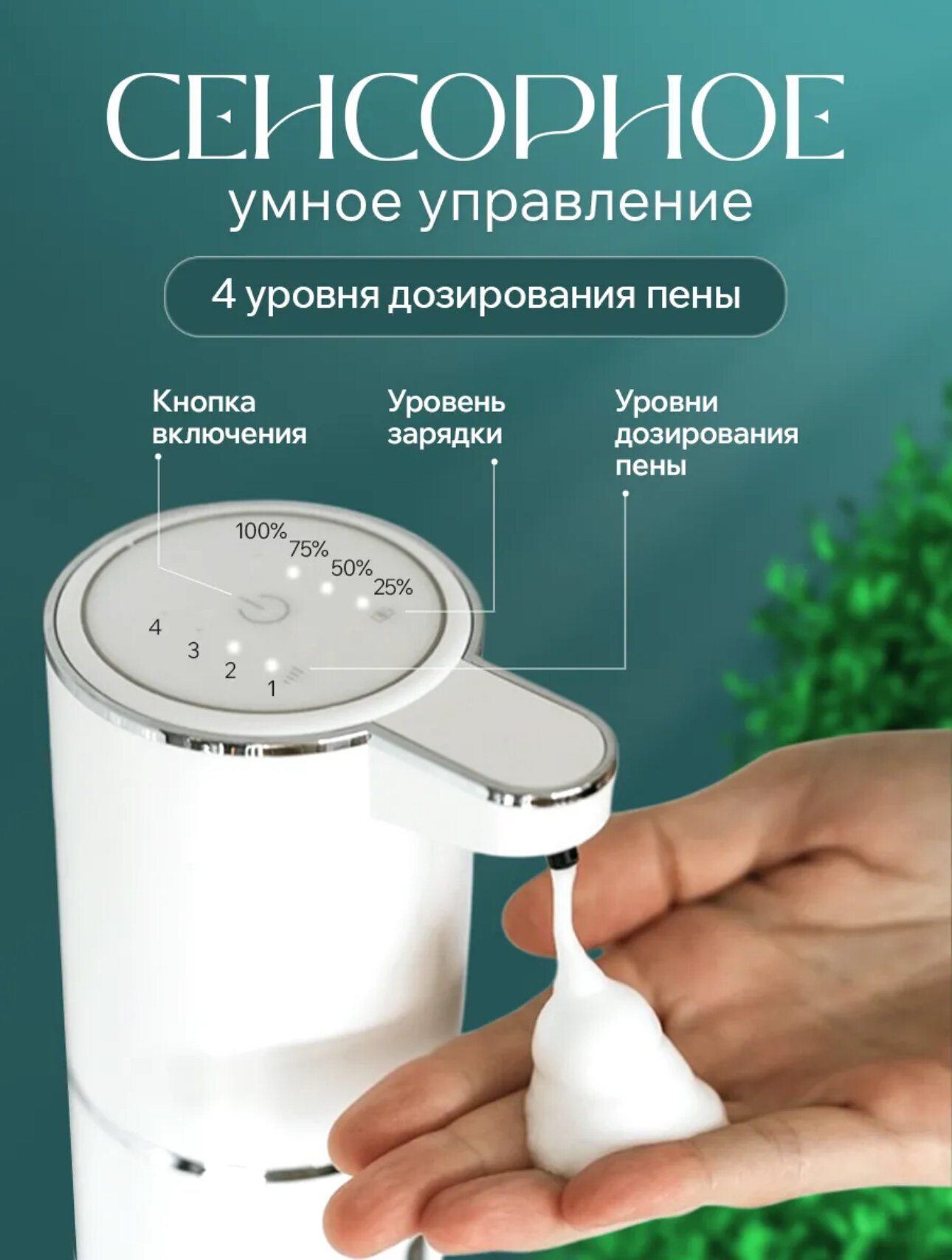 СЕНСОРНОЕ
умное управление

4 уровня дозирования пены

Кнопка включения

Уровень зарядки

Уровни дозирования пены

100%
75%
50%
25%

4
3
2
1