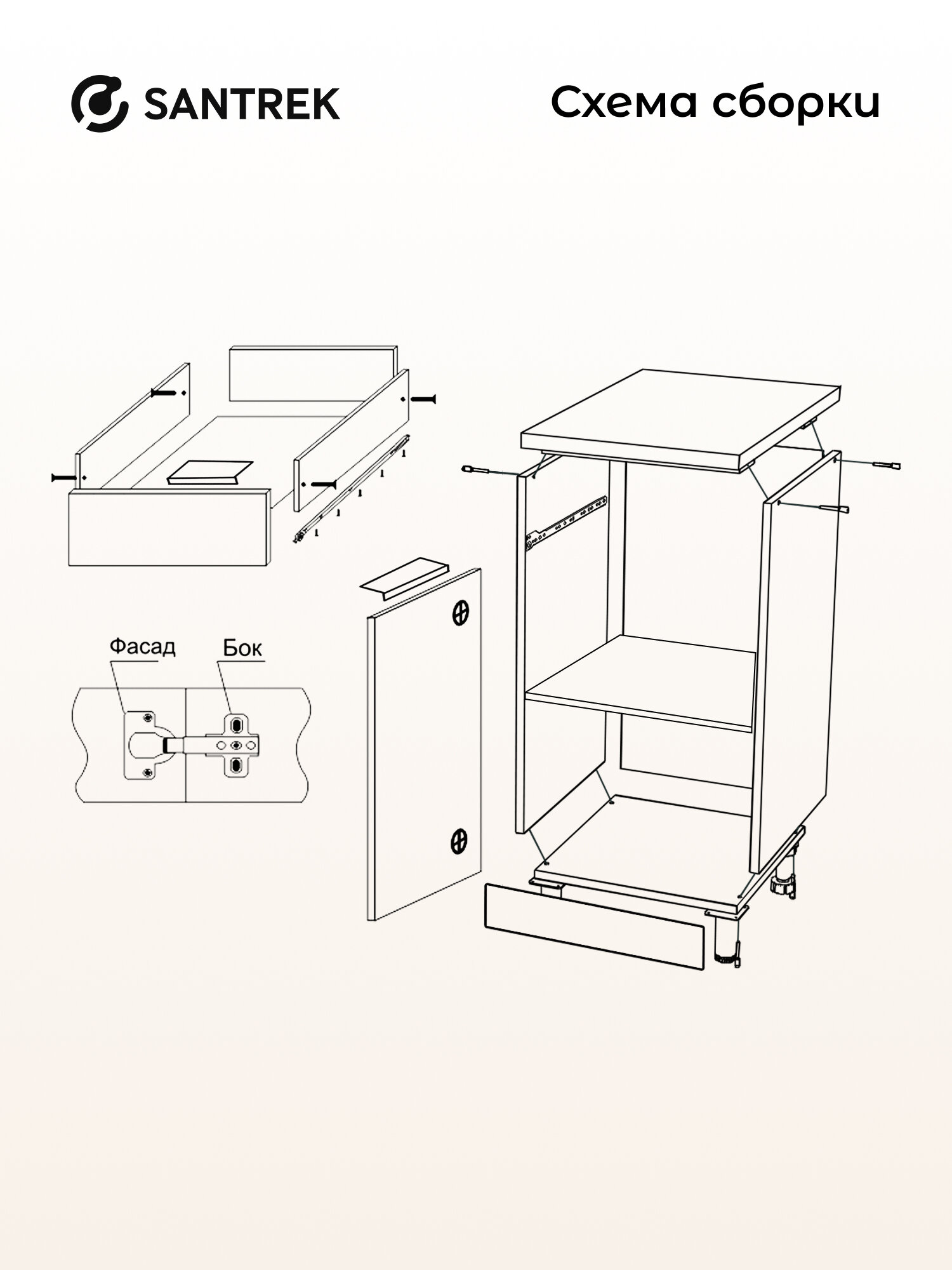 SANTREK

Схема сборки

Фасад

Бок