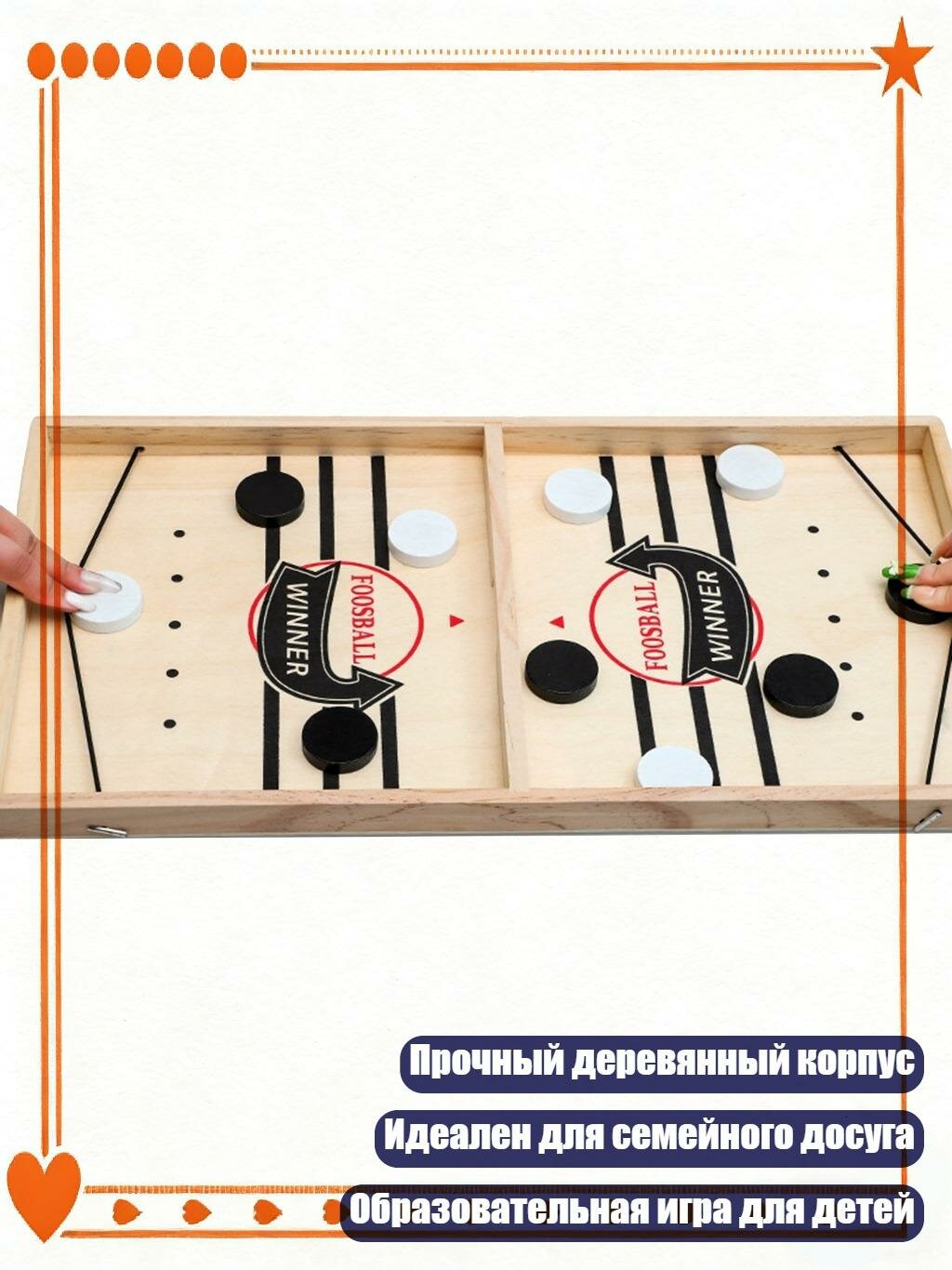 FOOSBALL
WINNER

FOOSBALL
WINNER

Прочный деревянный корпус

Идеален для семейного досуга

Образовательная игра для детей