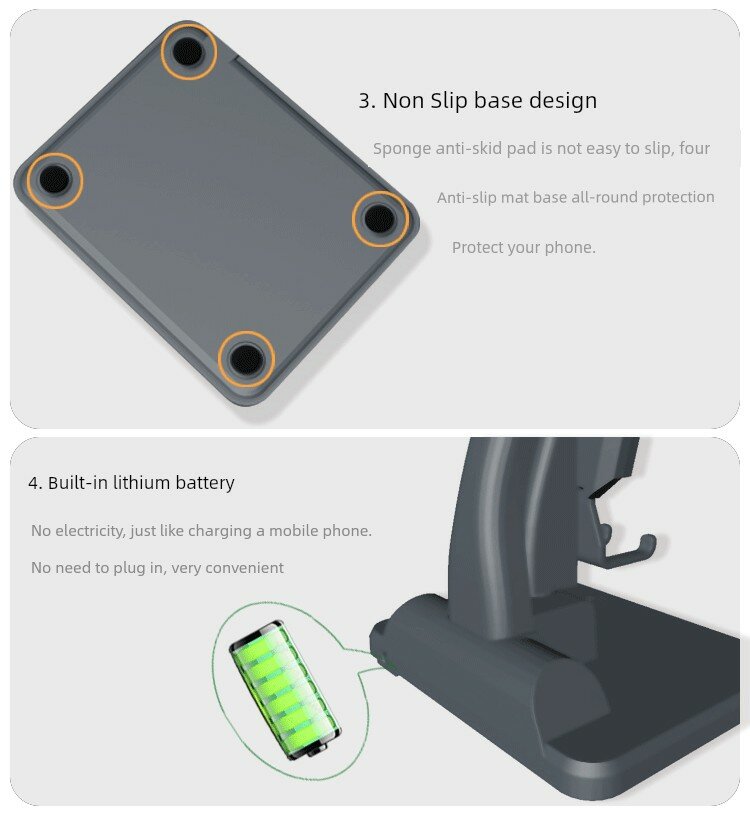 3. Non Slip base design

Sponge anti-skid pad is not easy to slip, four

Anti-slip mat base all-round protection

Protect your phone.

4. Built-in lithium battery

No electricity, just like charging a mobile phone.

No need to plug in, very convenient