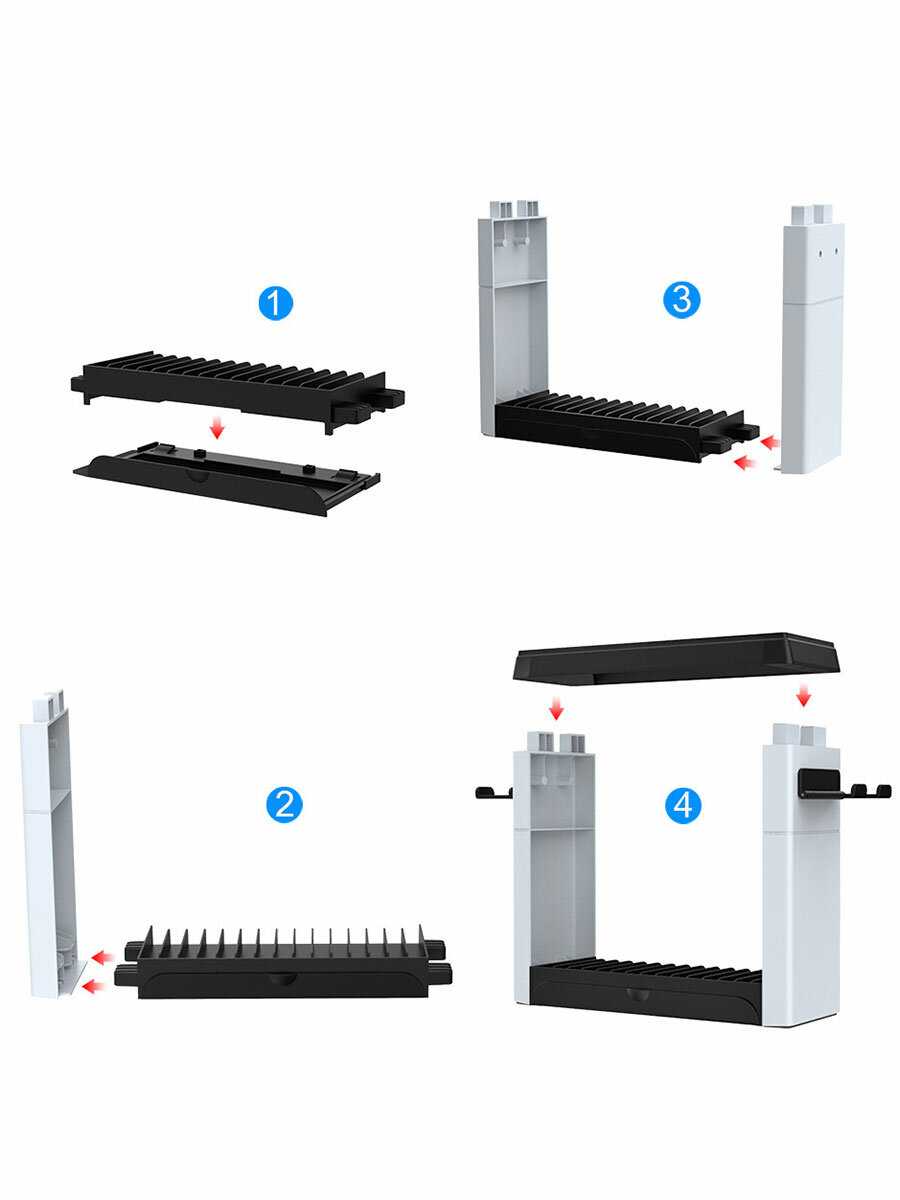 1

3

2

4