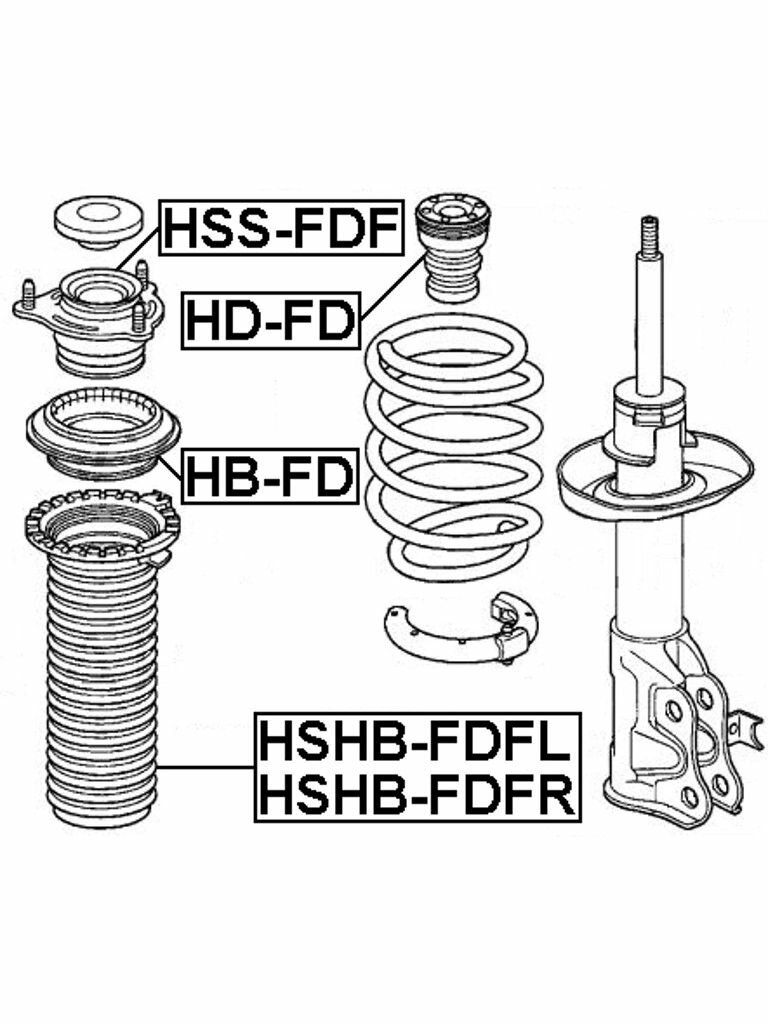 HSS-FDF
HD-FD
HB-FD
HSHB-FDFL
HSHB-FDFR