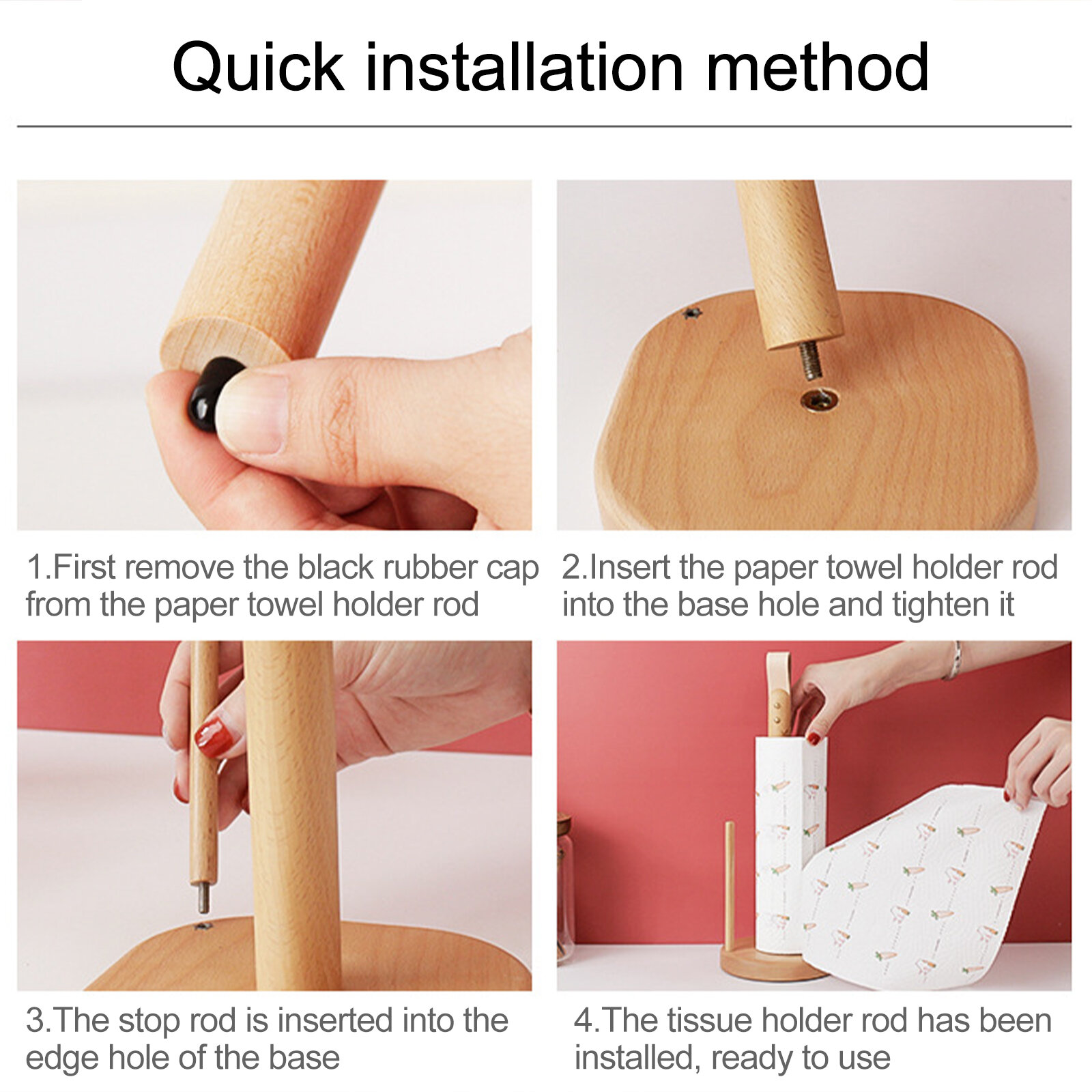 Quick installation method

1.First remove the black rubber cap from the paper towel holder rod

2.Insert the paper towel holder rod into the base hole and tighten it

3.The stop rod is inserted into the edge hole of the base

4.The tissue holder rod has been installed, ready to use