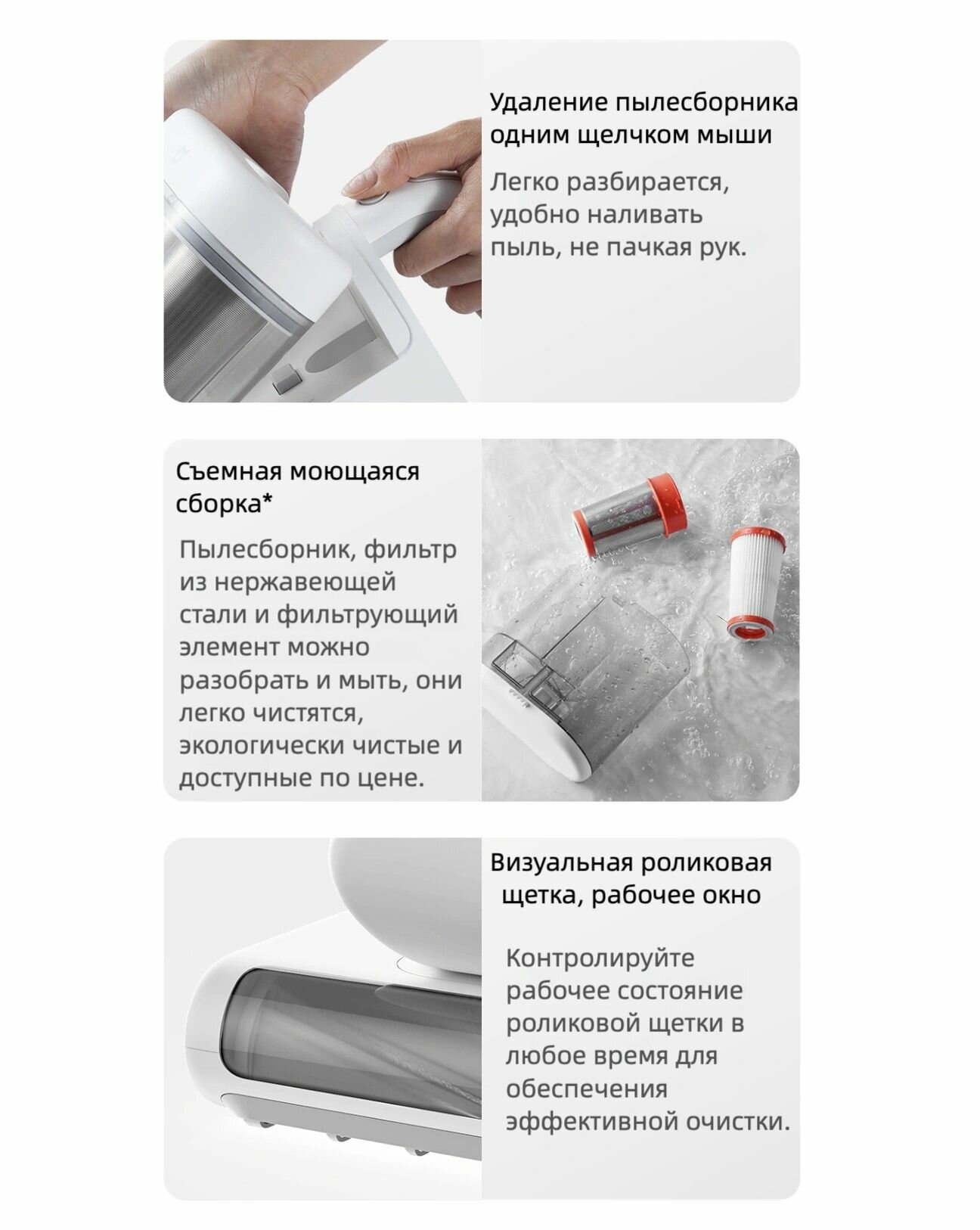 Удаление пылесборника одним щелчком мыши

Легко разбирается, удобно наливать пыль, не пачкая рук.

Съемная моющаяся сборка*

Пылесборник, фильтр из нержавеющей стали и фильтрующий элемент можно разобрать и мыть, они легко чистятся, экологически чистые и доступные по цене.

Визуальная роликовая щетка, рабочее окно

Контролируйте рабочее состояние роликовой щетки в любое время для обеспечения эффективной очистки.