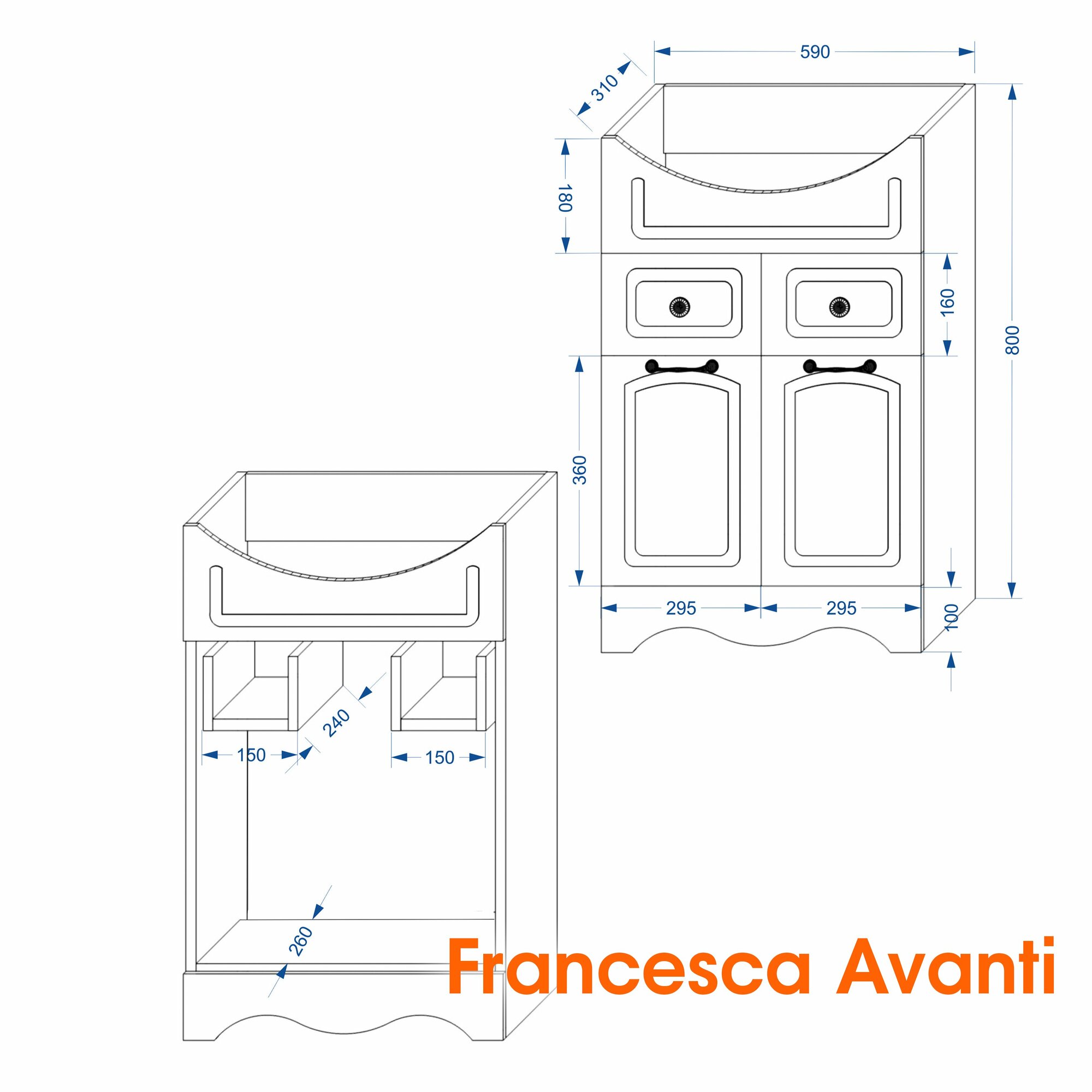 590
310
180
160
800
360
295
295
100
240
150
150
260
Francesca Avanti