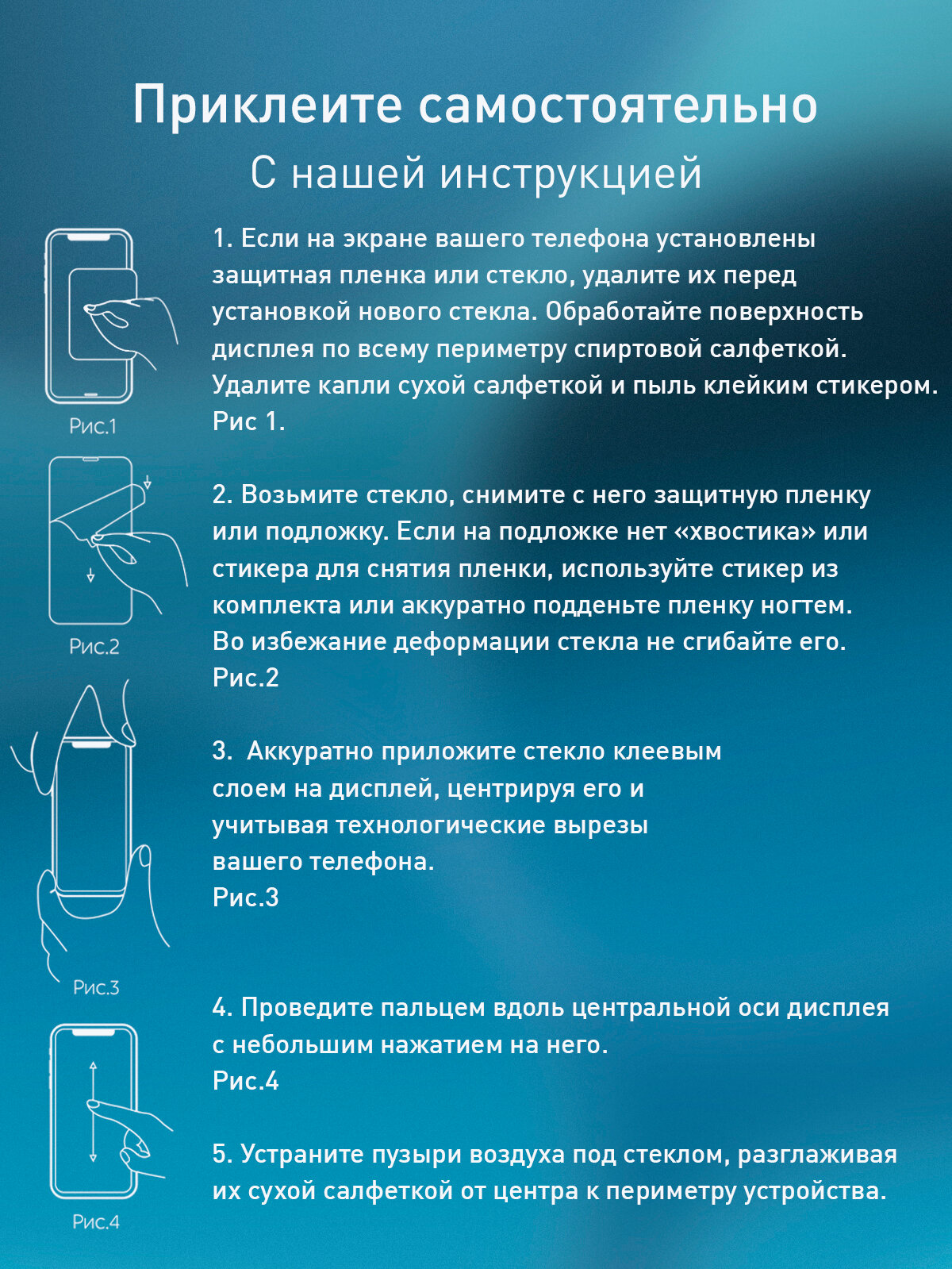 Приклеите самостоятельно
С нашей инструкцией

Рис.1

1. Если на экране вашего телефона установлены защитная пленка или стекло, удалите их перед установкой нового стекла. Обработайте поверхность дисплея по всему периметру спиртовой салфеткой. Удалите капли сухой салфеткой и пыль клейким стикером. Рис 1.

Рис.2

2. Возьмите стекло, снимите с него защитную пленку или подложку. Если на подложке нет «хвостика» или стикера для снятия пленки, используйте стикер из комплекта или аккуратно подденьте пленку ногтем. Во избежание деформации стекла не сгибайте его. Рис.2

Рис.3

3. Аккуратно приложите стекло клеевым слоем на дисплей, центрируя его и учитывая технологические вырезы вашего телефона. Рис.3

Рис.4

4. Проведите пальцем вдоль центральной оси дисплея с небольшим нажатием на него. Рис.4

5. Устраните пузыри воздуха под стеклом, разглаживая их сухой салфеткой от центра к периметру устройства.