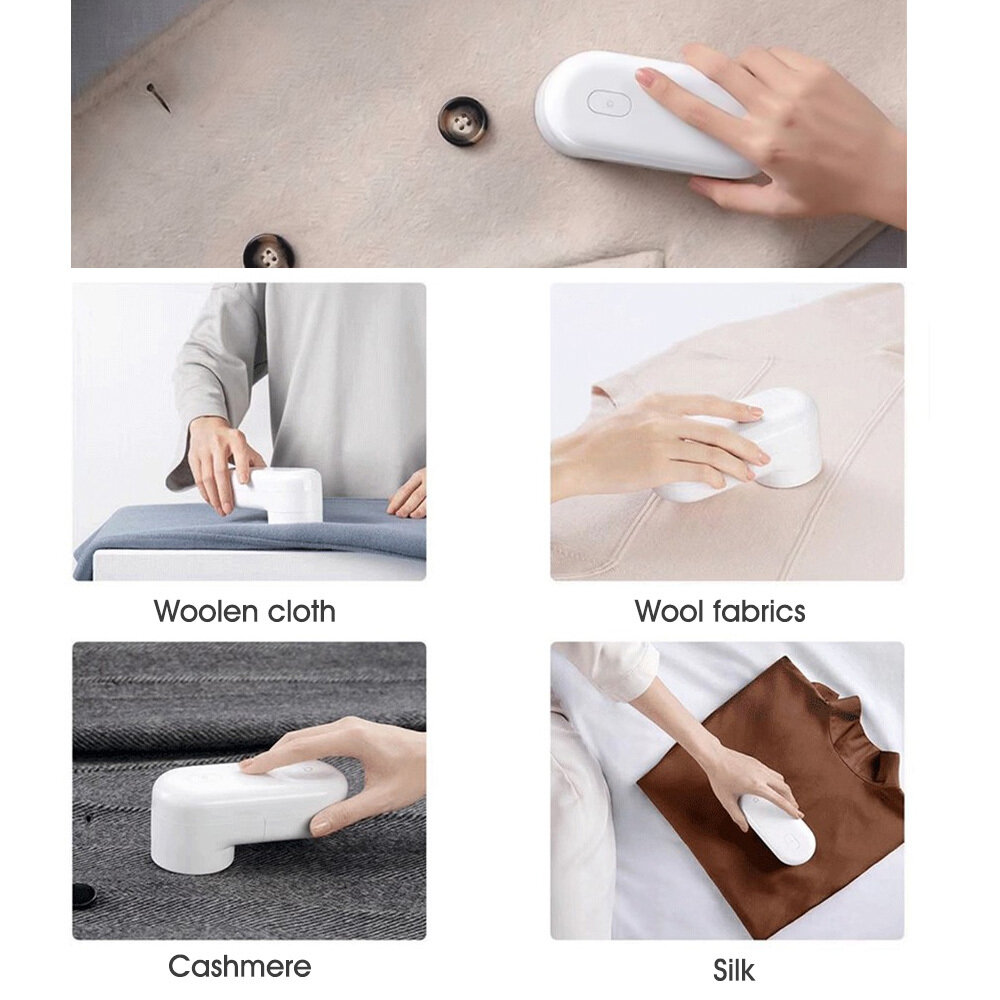 Woolen cloth

Wool fabrics

Cashmere

Silk