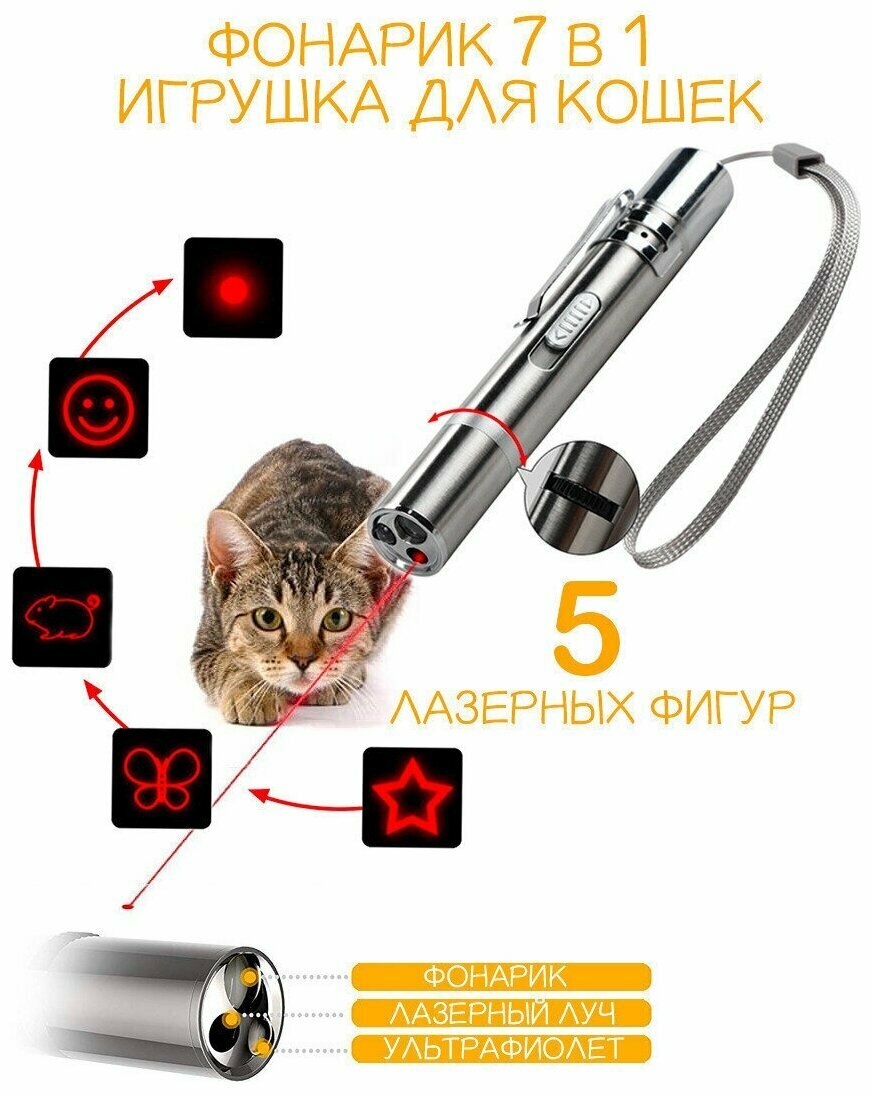 ФОНАРИК 7 В 1
ИГРУШКА ДЛЯ КОШЕК

5
ЛАЗЕРНЫХ ФИГУР

ФОНАРИК
ЛАЗЕРНЫЙ ЛУЧ
УЛЬТРАФИОЛЕТ