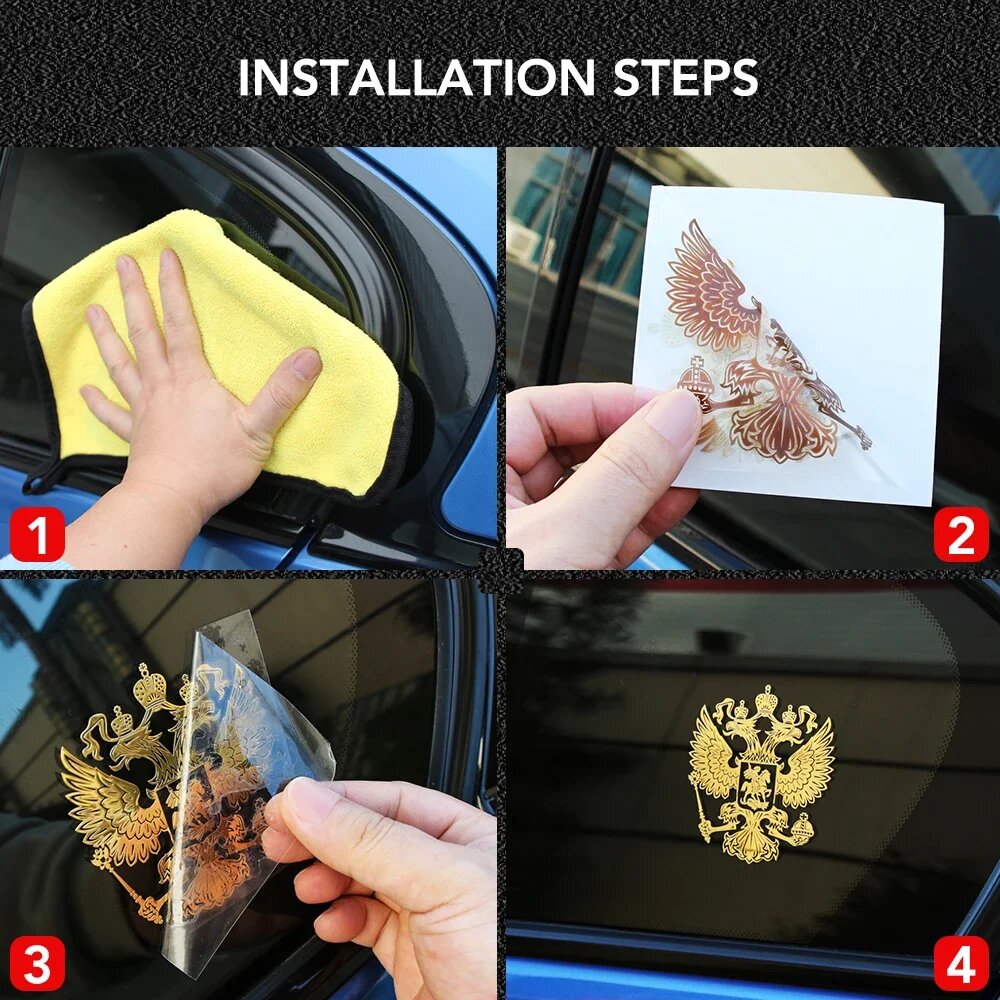 INSTALLATION STEPS

1

2

3

4