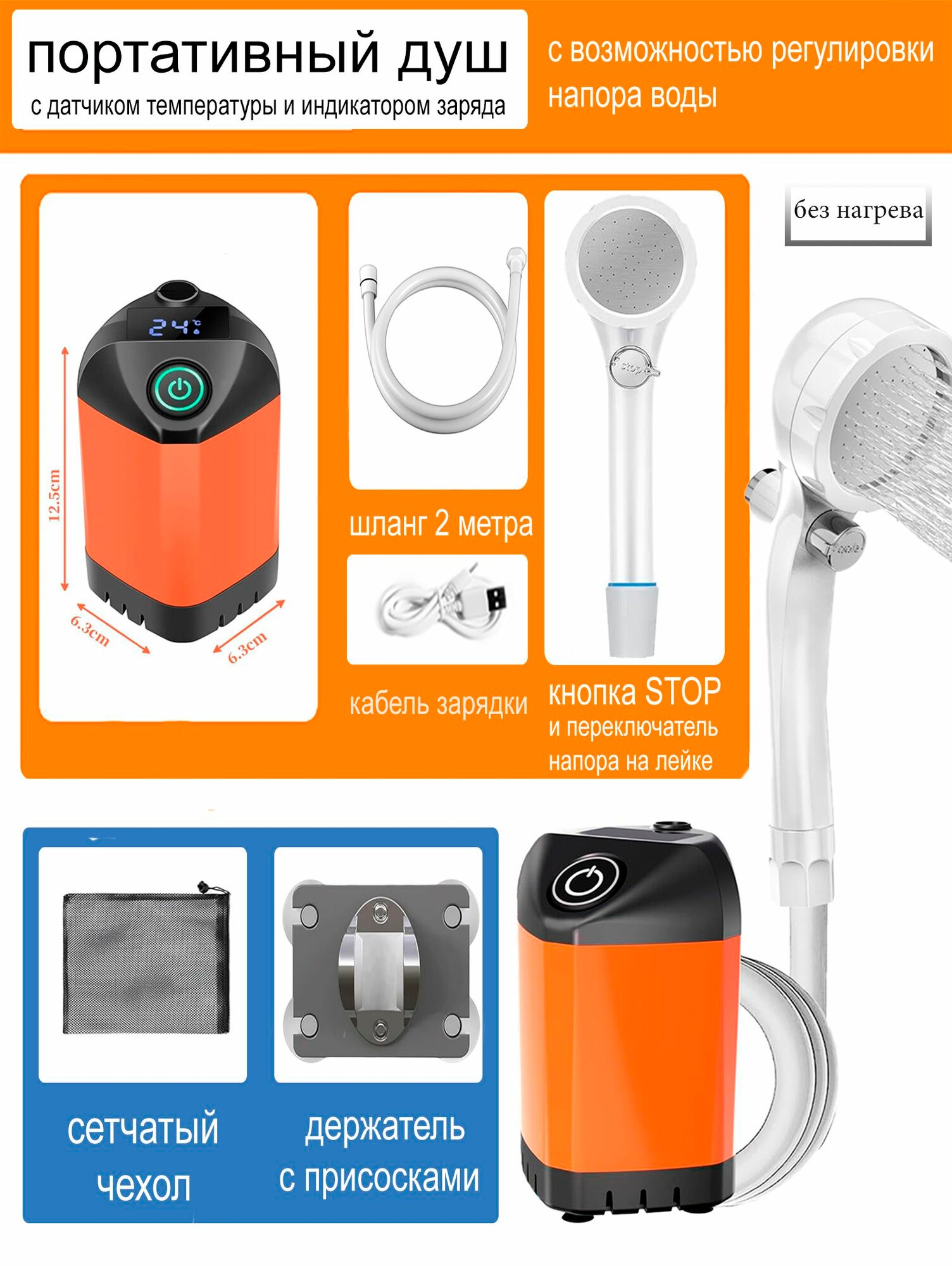 портативный душ
с датчиком температуры и индикатором заряда

с возможностью регулировки напора воды

без нагрева

24℃

12.5cm

6.3cm

6.3cm

шланг 2 метра

кабель зарядки

stop

кнопка STOP
и переключатель напора на лейке

сетчатый чехол

держатель с присосками