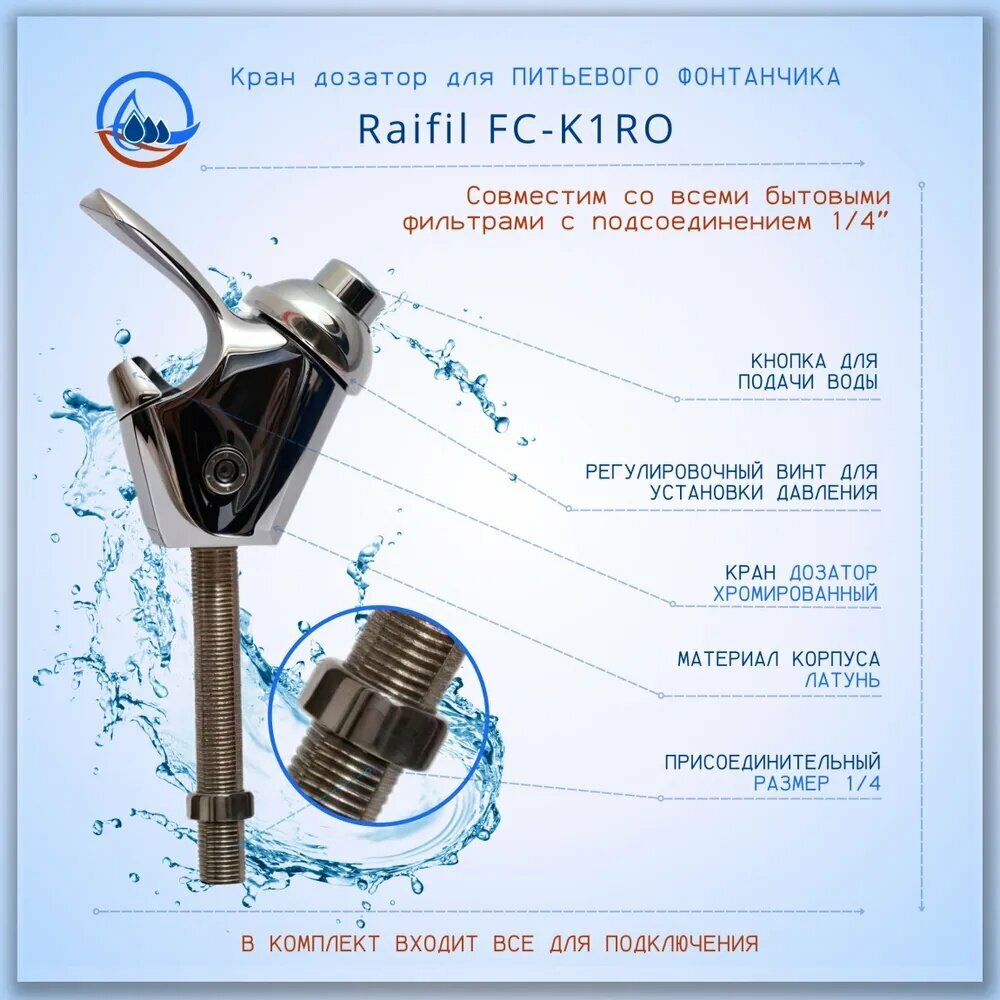 Кран дозатор для ПИТЬЕВОГО ФОНТАНЧИКА

Raifil FC-K1RO

Совместим со всеми бытовыми фильтрами с подсоединением 1/4"

КНОПКА ДЛЯ ПОДАЧИ ВОДЫ

РЕГУЛИРОВОЧНЫЙ ВИНТ ДЛЯ УСТАНОВКИ ДАВЛЕНИЯ

КРАН ДОЗАТОР ХРОМИРОВАННЫЙ

МАТЕРИАЛ КОРПУСА ЛАТУНЬ

ПРИСОЕДИНИТЕЛЬНЫЙ РАЗМЕР 1/4

В КОМПЛЕКТ ВХОДИТ ВСЕ ДЛЯ ПОДКЛЮЧЕНИЯ