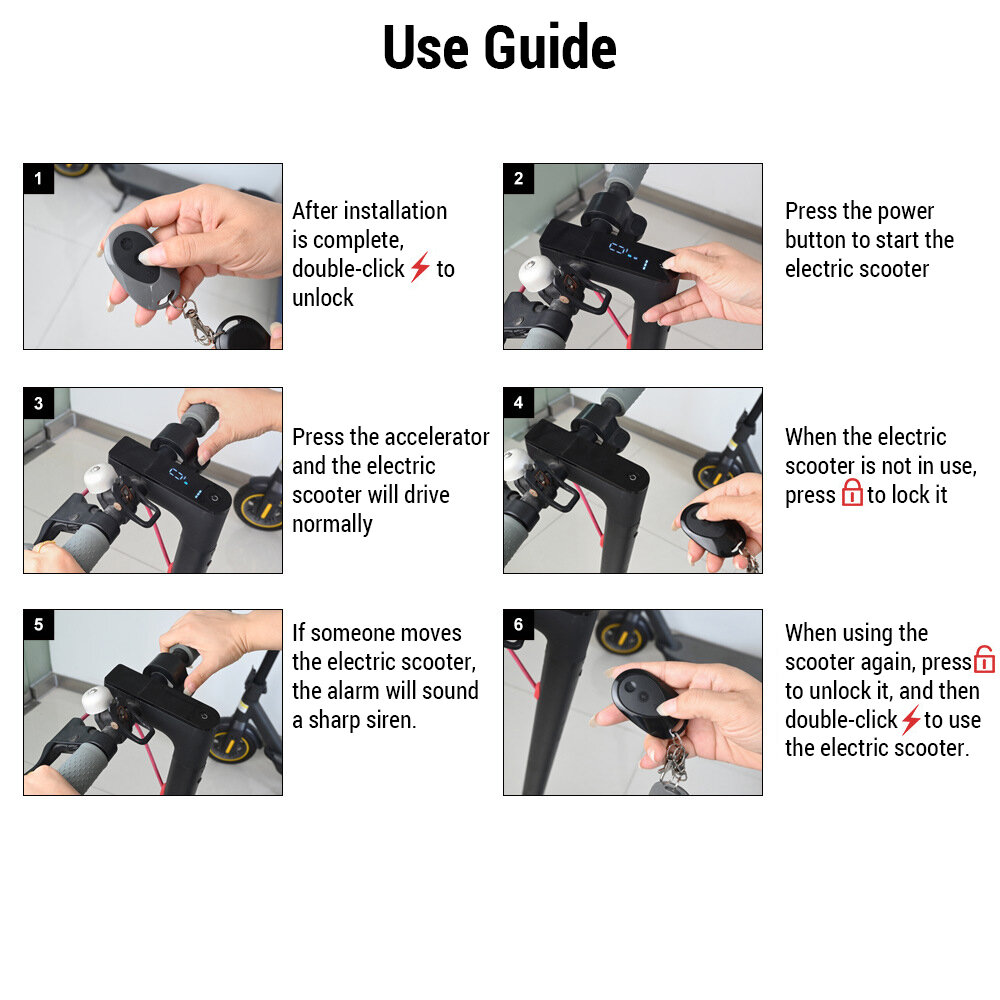 Use Guide

1

After installation is complete, double-click ⚡ to unlock

2

Press the power button to start the electric scooter

3

Press the accelerator and the electric scooter will drive normally

4

When the electric scooter is not in use, press 🔒 to lock it

5

If someone moves the electric scooter, the alarm will sound a sharp siren.

6

When using the scooter again, press 🔓 to unlock it, and then double-click ⚡ to use the electric scooter.