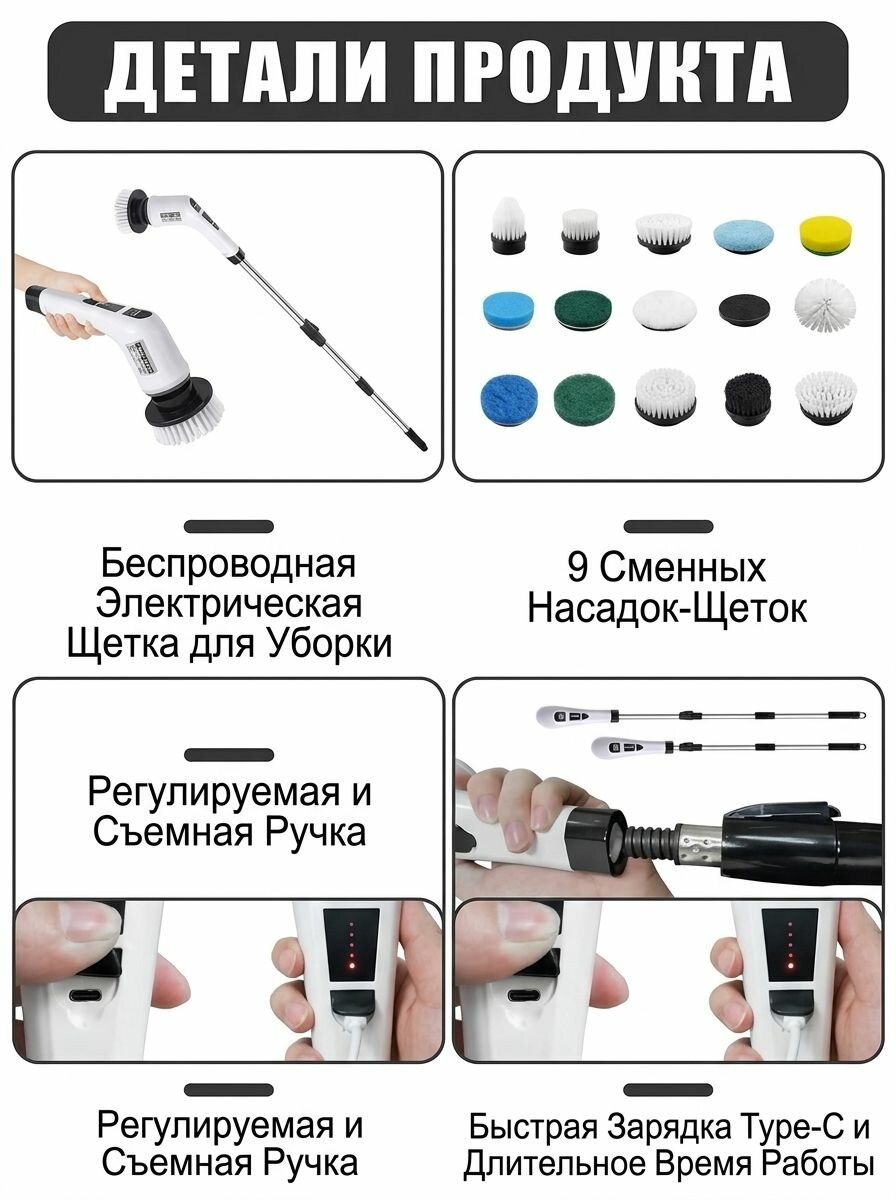 ДЕТАЛИ ПРОДУКТА

Беспроводная Электрическая Щетка для Уборки

9 Сменных Насадок-Щеток

Регулируемая и Съемная Ручка

Регулируемая и Съемная Ручка

Быстрая Зарядка Type-C и Длительное Время Работы