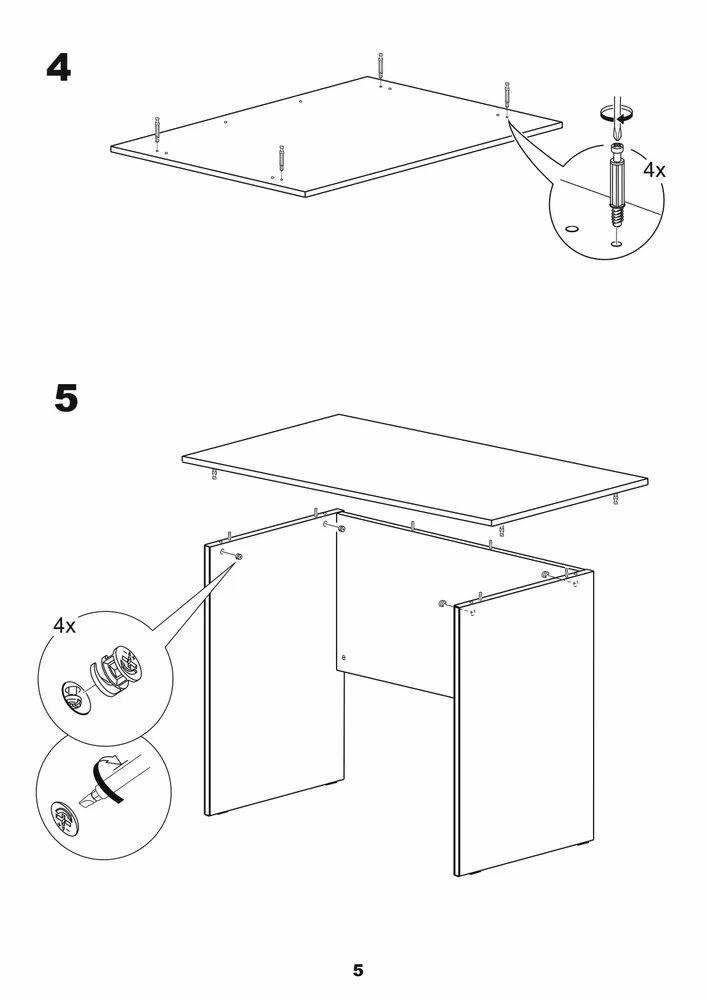 4

4x

5

4x

5