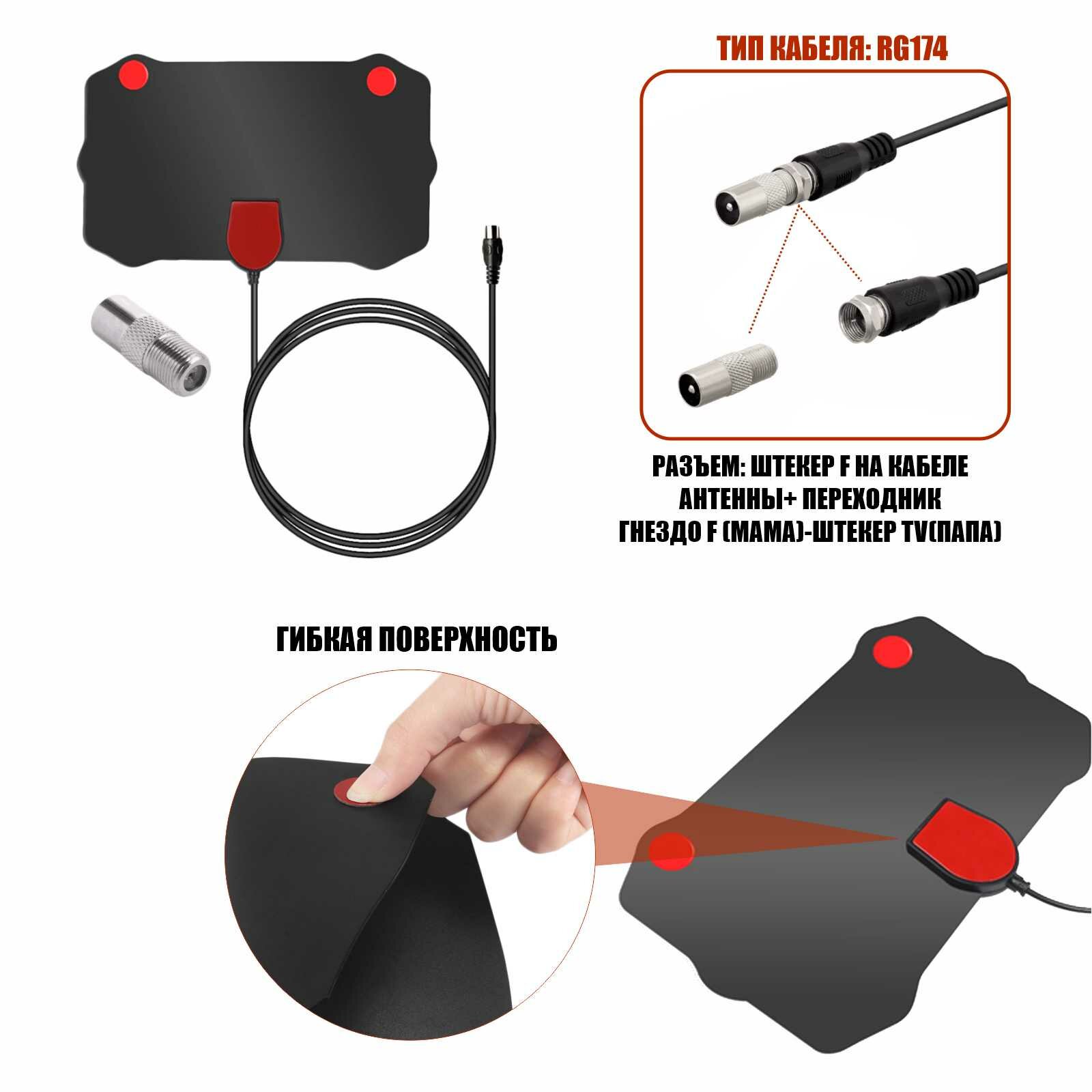 ТИП КАБЕЛЯ: RG174

РАЗЪЕМ: ШТЕКЕР F НА КАБЕЛЕ АНТЕННЫ+ ПЕРЕХОДНИК ГНЕЗДО F (МАМА)-ШТЕКЕР TV(ПАПА)

ГИБКАЯ ПОВЕРХНОСТЬ