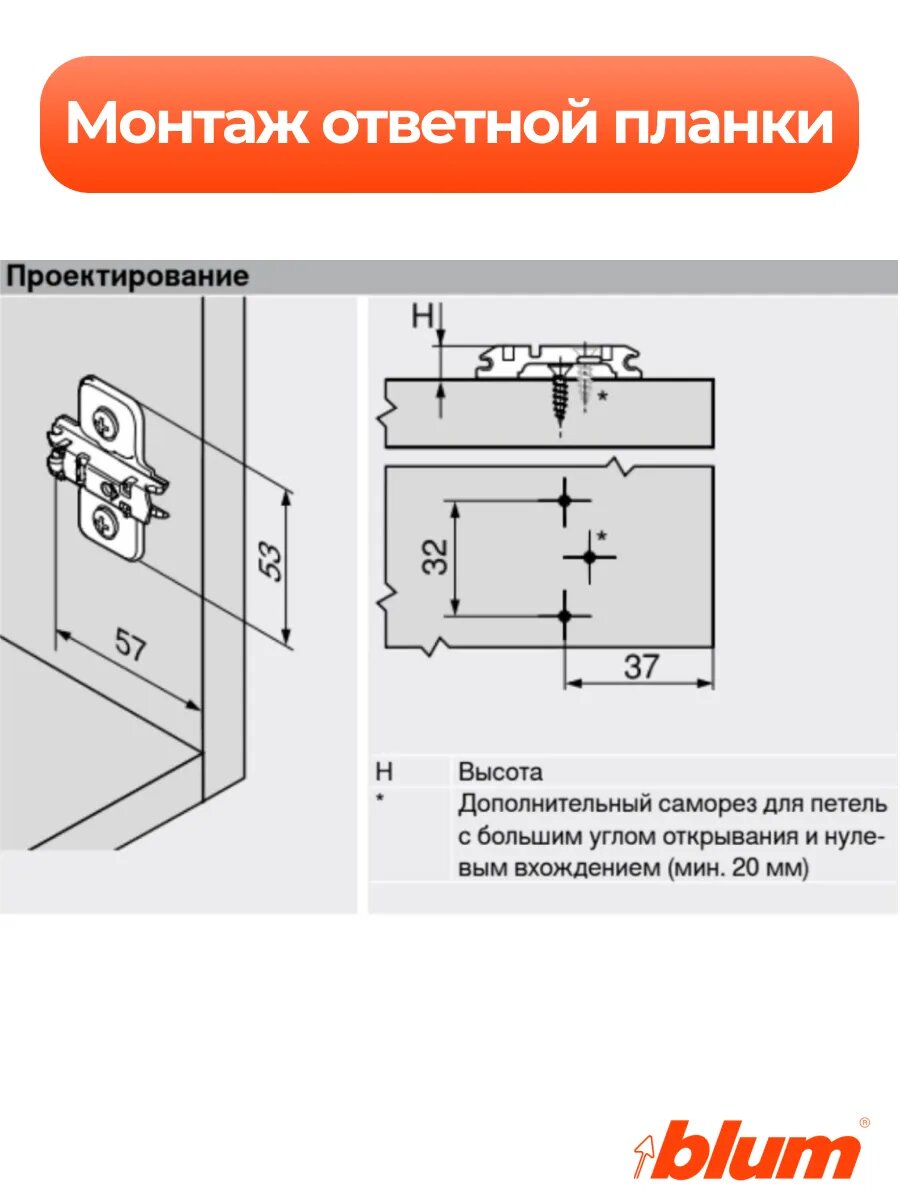 Монтаж ответной планки

Проектирование

53

57

H

*

32

*

37

| H | Высота |
|---|---|
| * | Дополнительный саморез для петель с большим углом открывания и нулевым вхождением (мин. 20 мм) |

blum®