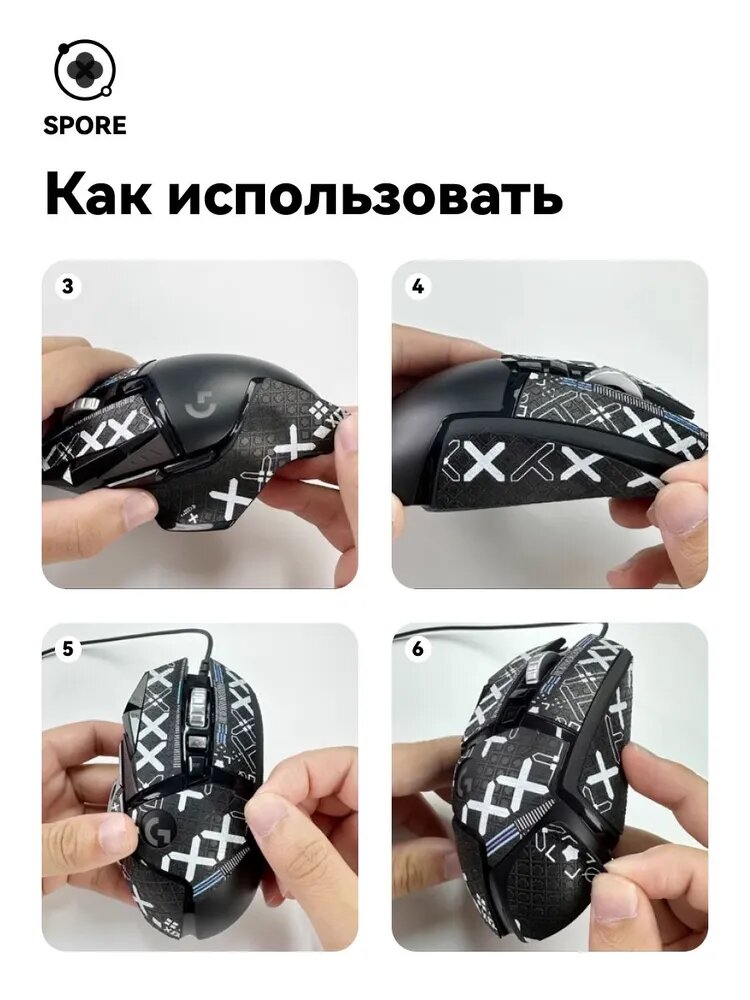 SPORE

Как использовать

3

4

5

6