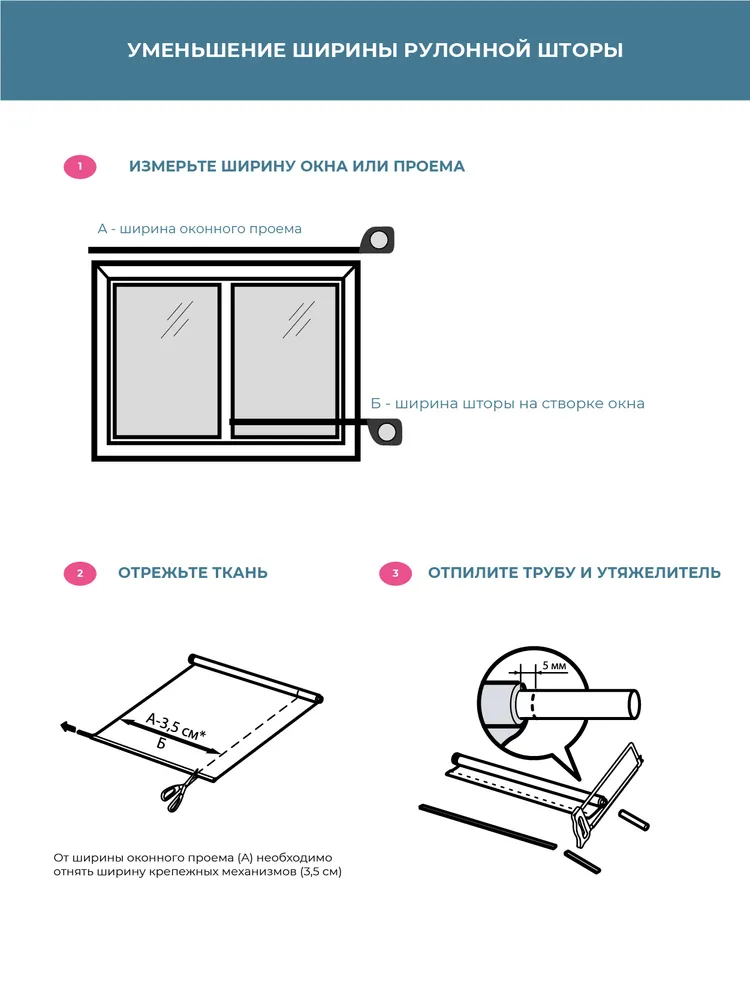 УМЕНЬШЕНИЕ ШИРИНЫ РУЛОННОЙ ШТОРЫ

1 ИЗМЕРЬТЕ ШИРИНУ ОКНА ИЛИ ПРОЕМА

А - ширина оконного проема

Б - ширина шторы на створке окна

2 ОТРЕЖЬТЕ ТКАНЬ

А-3,5 см*

Б

От ширины оконного проема (А) необходимо отнять ширину крепежных механизмов (3,5 см)

3 ОТПИЛИТЕ ТРУБУ И УТЯЖЕЛИТЕЛЬ

5 мм