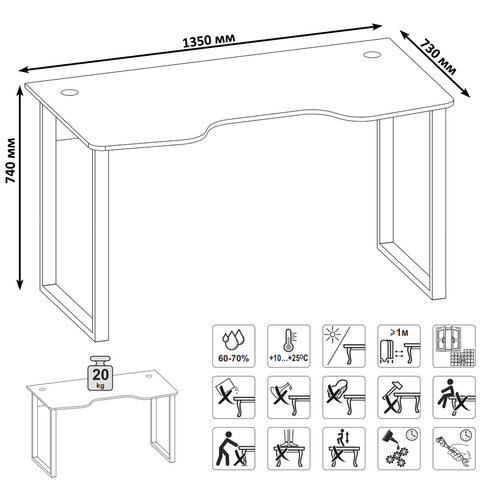 1350 мм
730 мм
740 мм
20
kg
60-70%
+10...+25°C
≥1м