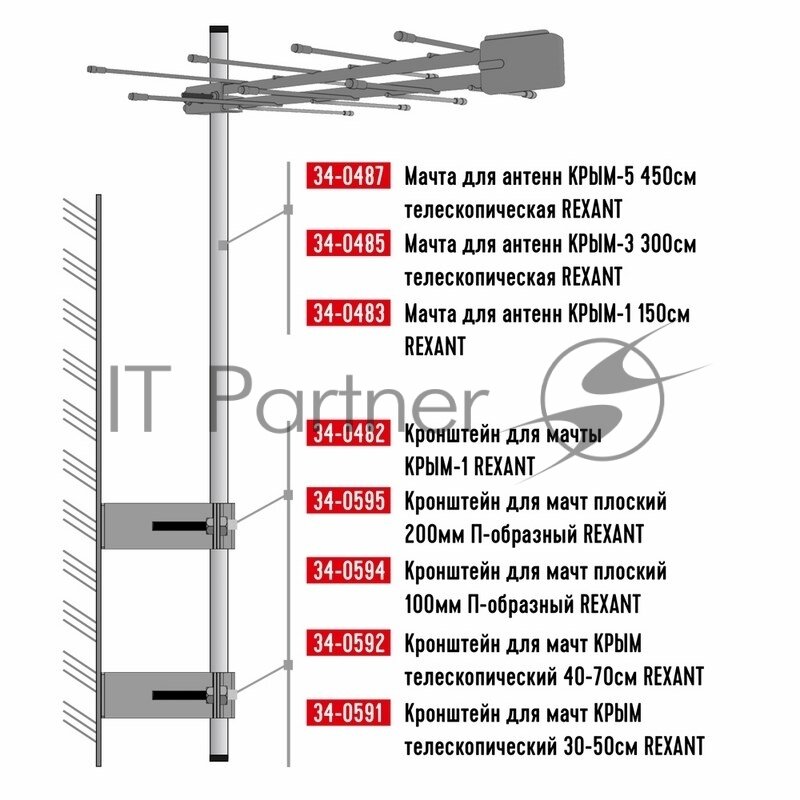 34-0487 Мачта для антенн КРЫМ-5 450см телескопическая REXANT

34-0485 Мачта для антенн КРЫМ-3 300см телескопическая REXANT

34-0483 Мачта для антенн КРЫМ-1 150см REXANT

IT Partner

34-0482 Кронштейн для мачты КРЫМ-1 REXANT

34-0595 Кронштейн для мачт плоский 200мм П-образный REXANT

34-0594 Кронштейн для мачт плоский 100мм П-образный REXANT

34-0592 Кронштейн для мачт КРЫМ телескопический 40-70см REXANT

34-0591 Кронштейн для мачт КРЫМ телескопический 30-50см REXANT