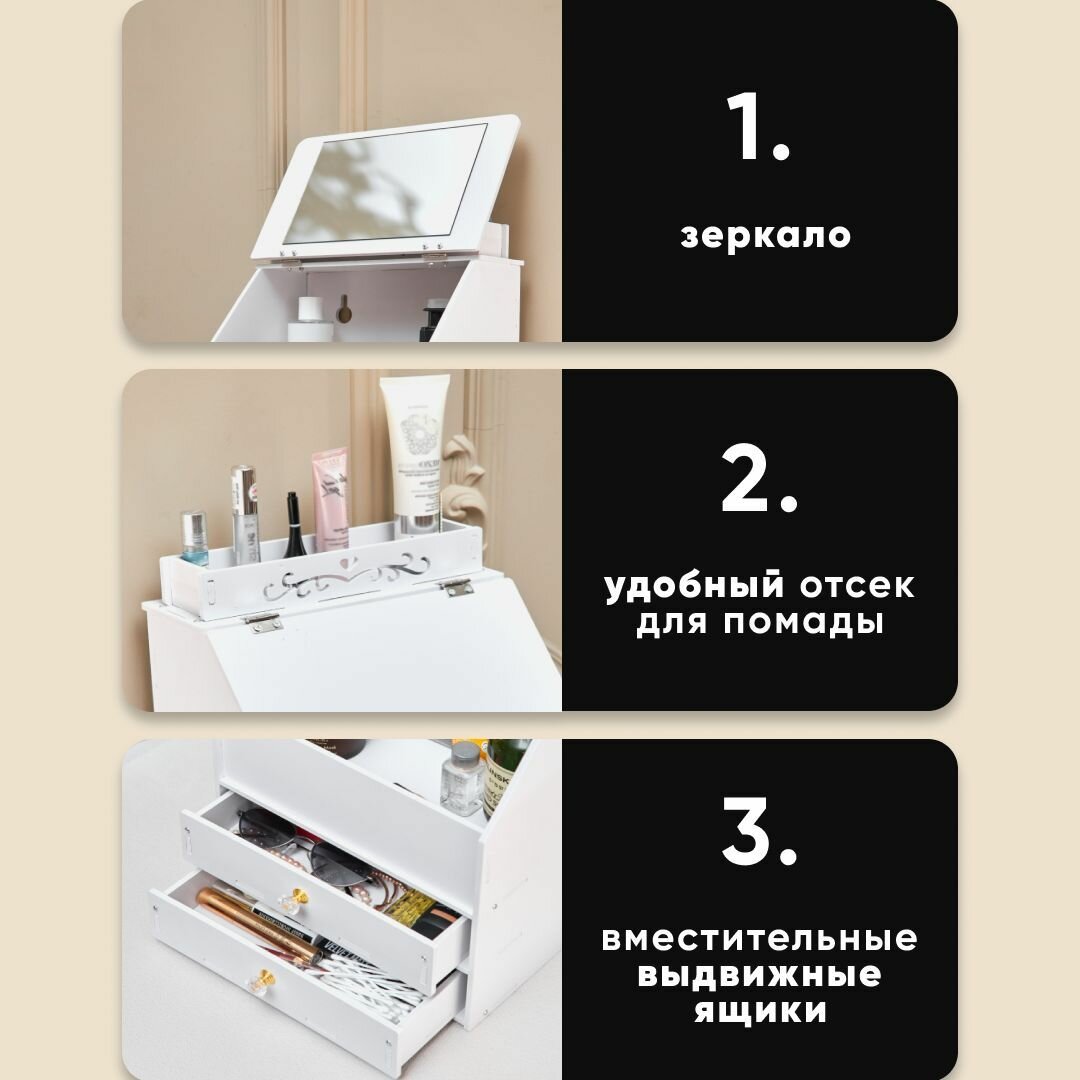 1.

зеркало

2.

удобный отсек для помады

3.

вместительные выдвижные ящики