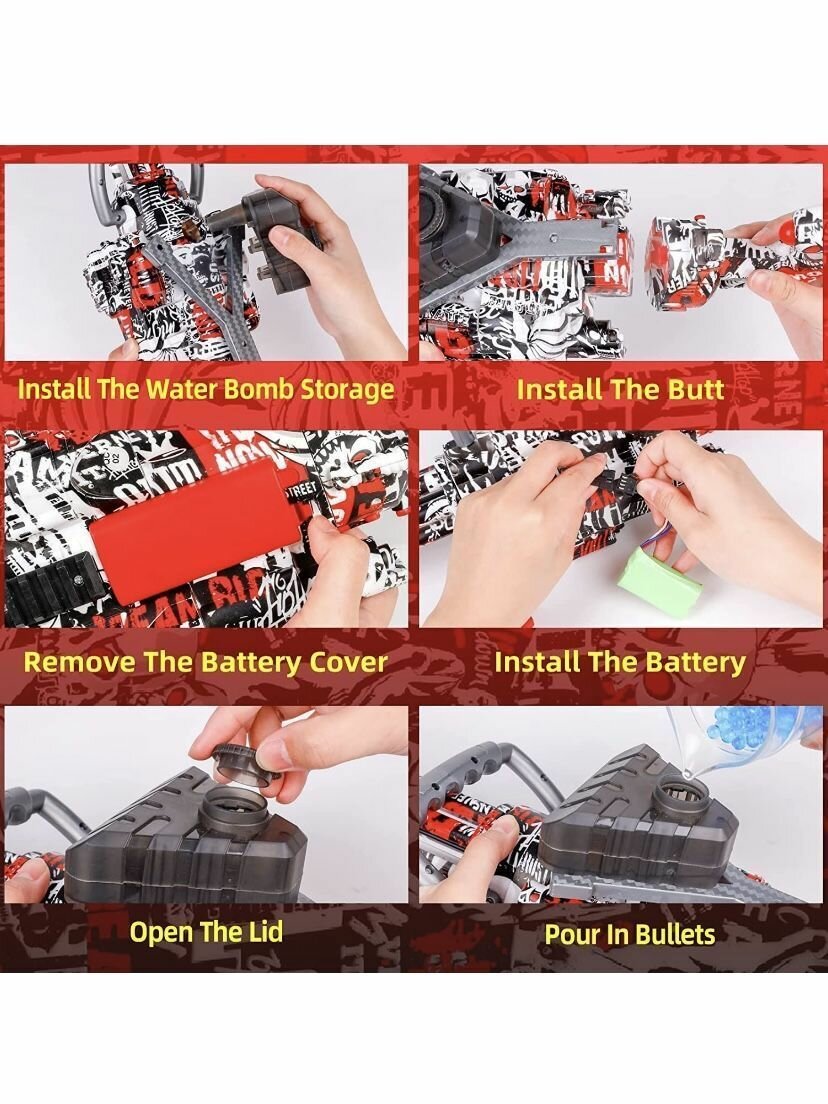 Install The Water Bomb Storage

Install The Butt

Remove The Battery Cover

Install The Battery

Open The Lid

Pour In Bullets