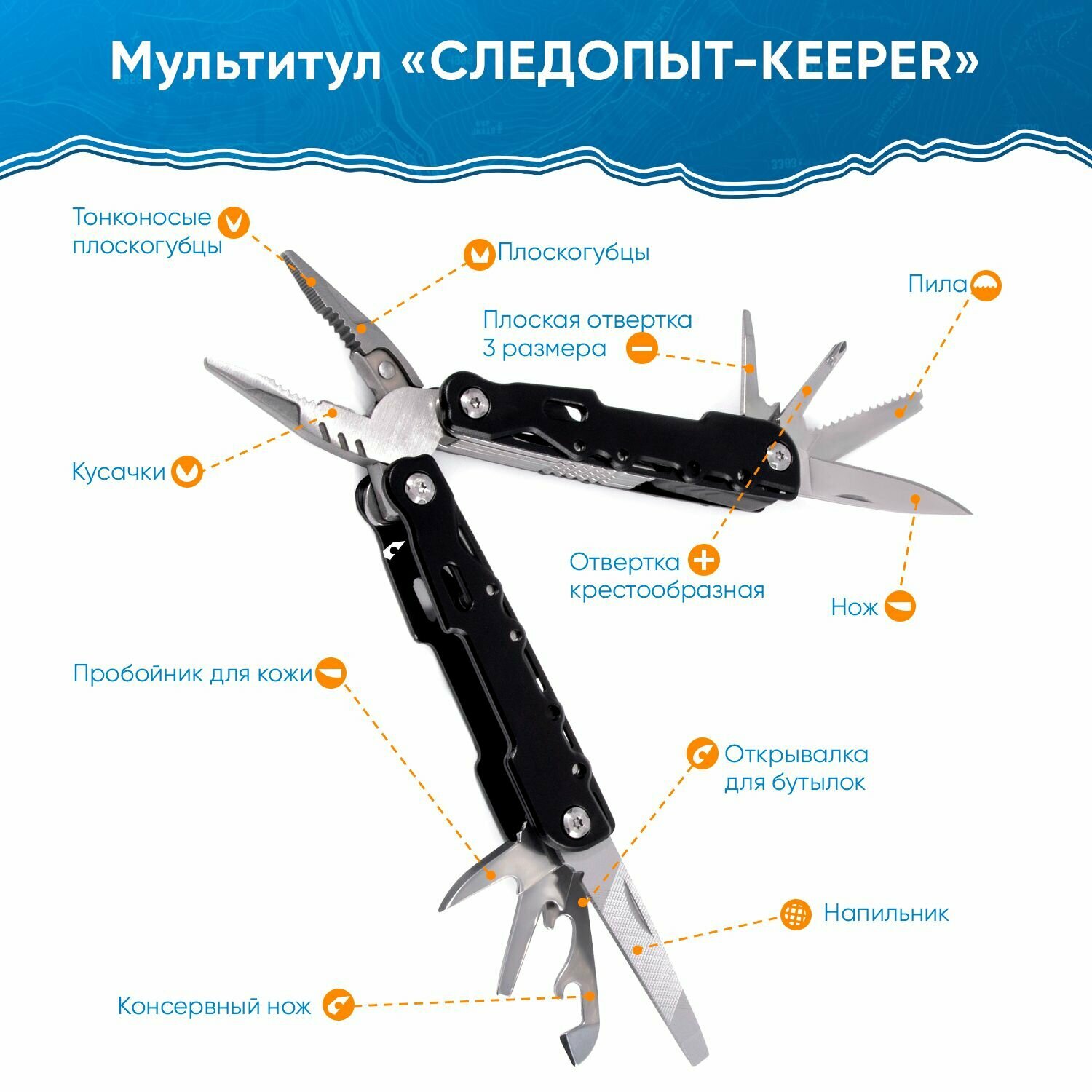 Мультитул «СЛЕДОПЫТ-KEEPER»

Тонконосые плоскогубцы

Плоскогубцы

Пила

Плоская отвертка 3 размера

Кусачки

Отвертка крестообразная

Нож

Пробойник для кожи

Открывалка для бутылок

Напильник

Консервный нож