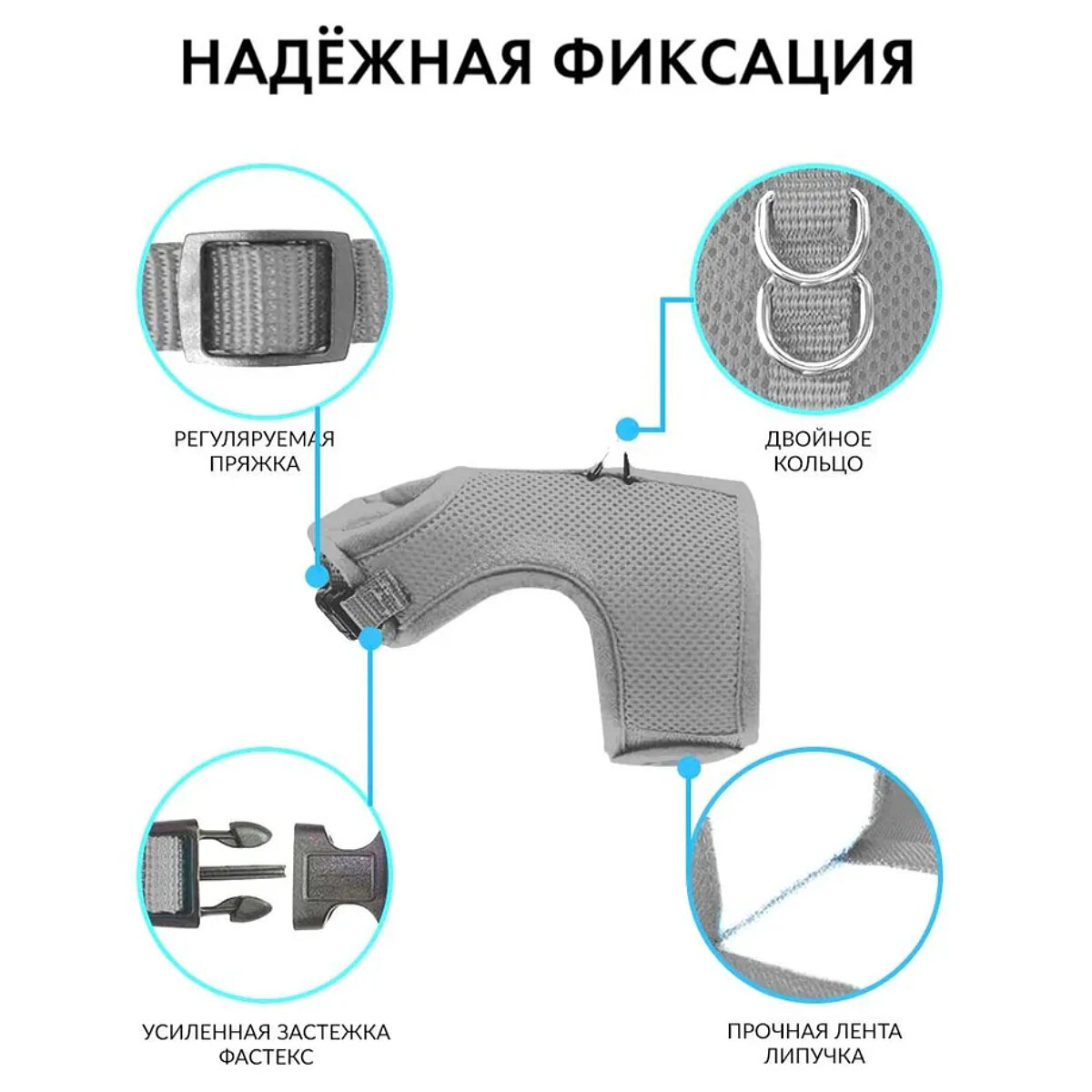 НАДЁЖНАЯ ФИКСАЦИЯ

РЕГУЛЯРУЕМАЯ ПРЯЖКА

ДВОЙНОЕ КОЛЬЦО

УСИЛЕННАЯ ЗАСТЕЖКА ФАСТЕКС

ПРОЧНАЯ ЛЕНТА ЛИПУЧКА