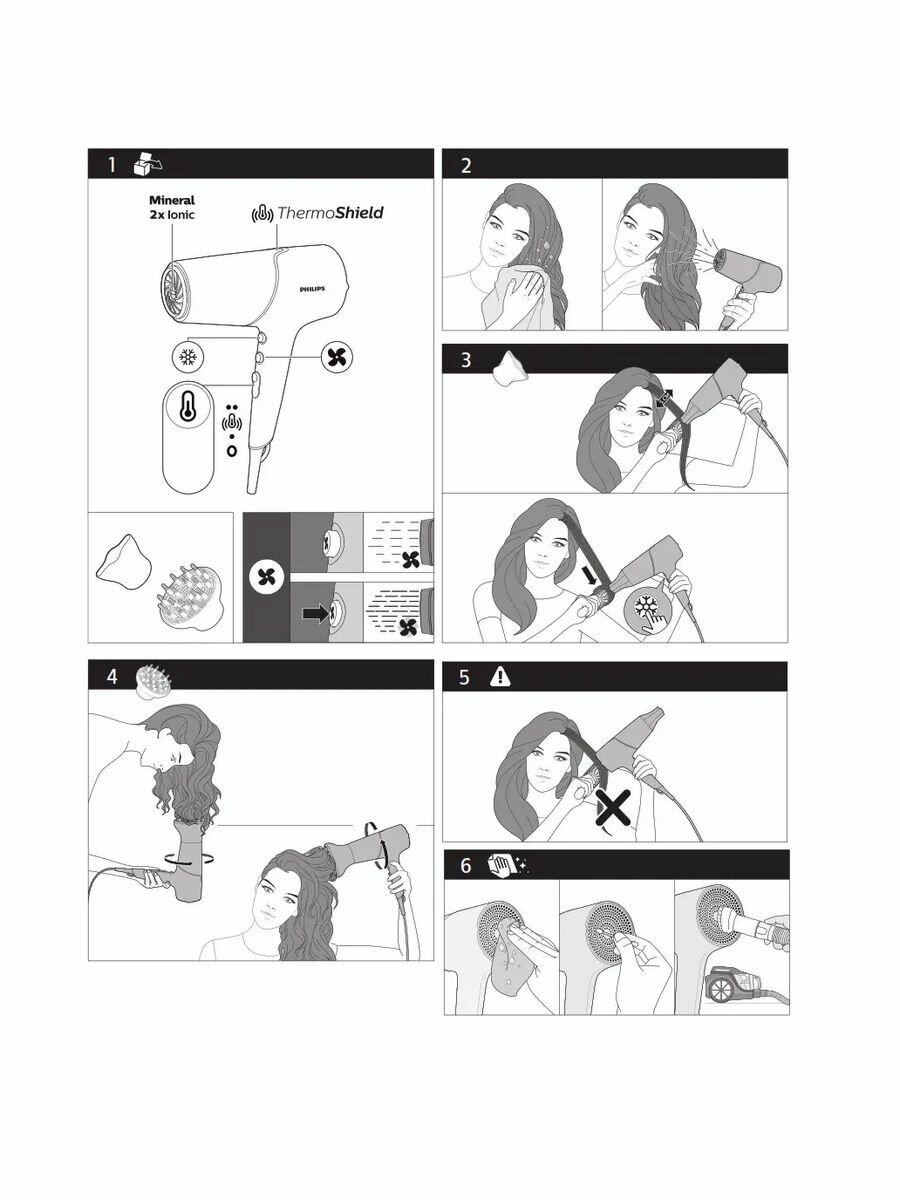 1

Mineral
2x Ionic

ThermoShield

PHILIPS

2

3

4

5

6