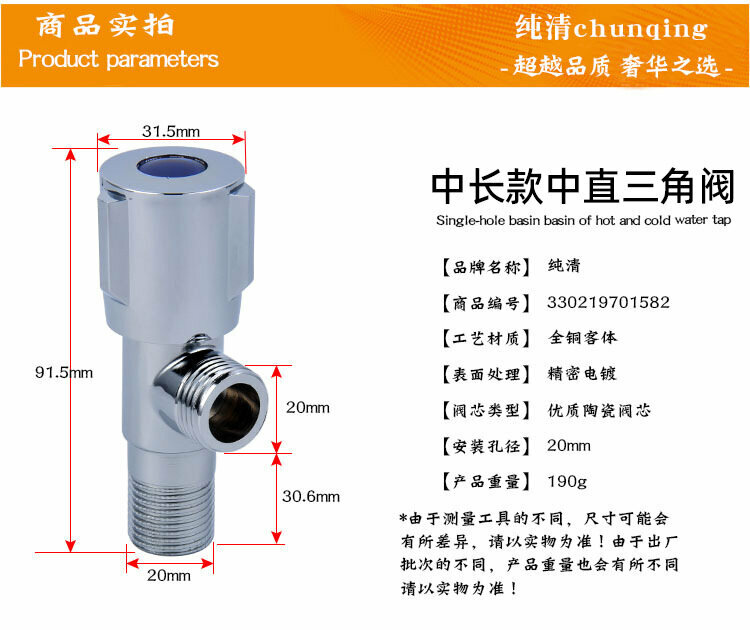 商品实拍
Product parameters

纯清chunqing
-超越品质 奢华之选-

31.5mm
91.5mm
20mm
30.6mm
20mm

中长款中直三角阀
Single-hole basin basin of hot and cold water tap

【品牌名称】 纯清
【商品编号】 330219701582
【工艺材质】 全铜客体
【表面处理】 精密电镀
【阀芯类型】 优质陶瓷阀芯
【安装孔径】 20mm
【产品重量】 190g

*由于测量工具的不同，尺寸可能会有所差异，请以实物为准！由于出厂批次的不同，产品重量也会有所不同请以实物为准！