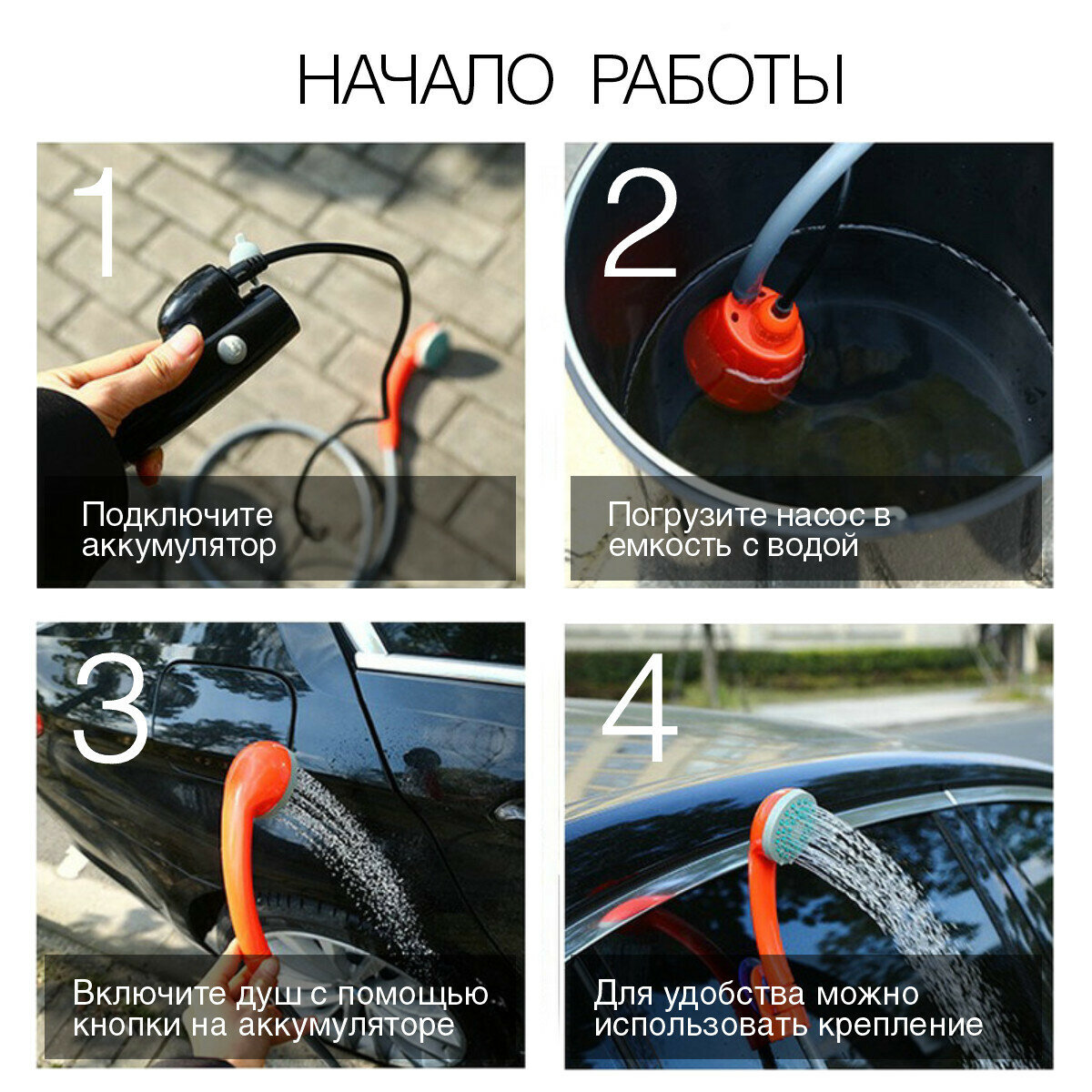 НАЧАЛО РАБОТЫ

1

Подключите аккумулятор

2

Погрузите насос в емкость с водой

3

Включите душ с помощью кнопки на аккумуляторе

4

Для удобства можно использовать крепление