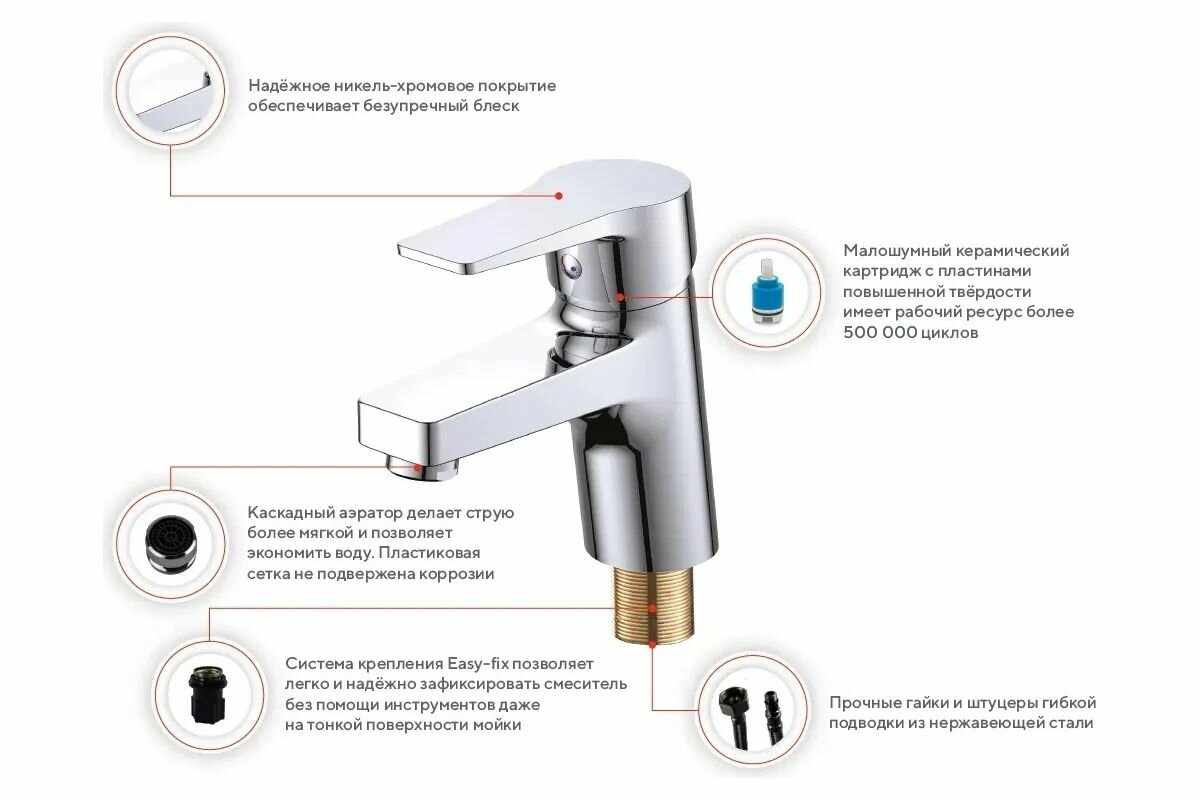 Надёжное никель-хромовое покрытие обеспечивает безупречный блеск

Малошумный керамический картридж с пластинами повышенной твёрдости имеет рабочий ресурс более 500 000 циклов

Каскадный аэратор делает струю более мягкой и позволяет экономить воду. Пластиковая сетка не подвержена коррозии

Система крепления Easy-fix позволяет легко и надёжно зафиксировать смеситель без помощи инструментов даже на тонкой поверхности мойки

Прочные гайки и штуцеры гибкой подводки из нержавеющей стали