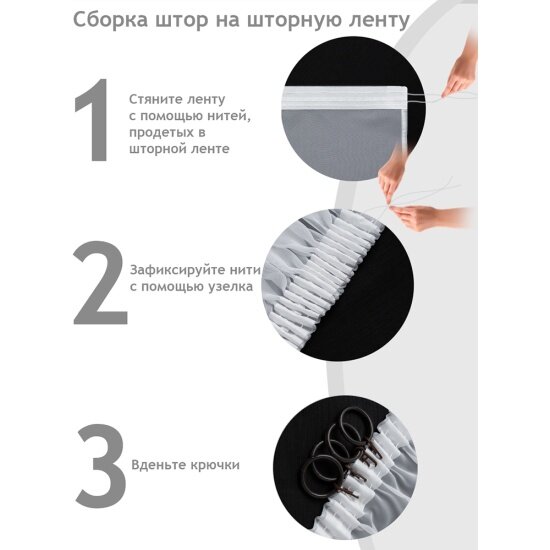 Сборка штор на шторную ленту

1

Стяните ленту с помощью нитей, продетых в шторной ленте

2

Зафиксируйте нити с помощью узелка

3

Вденьте крючки