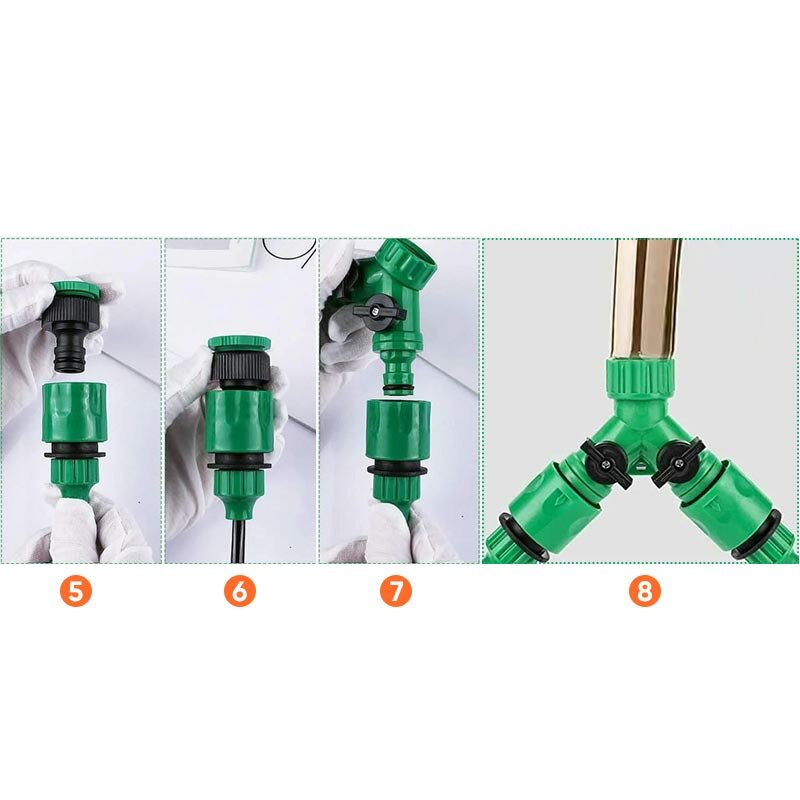 5
6
7
8