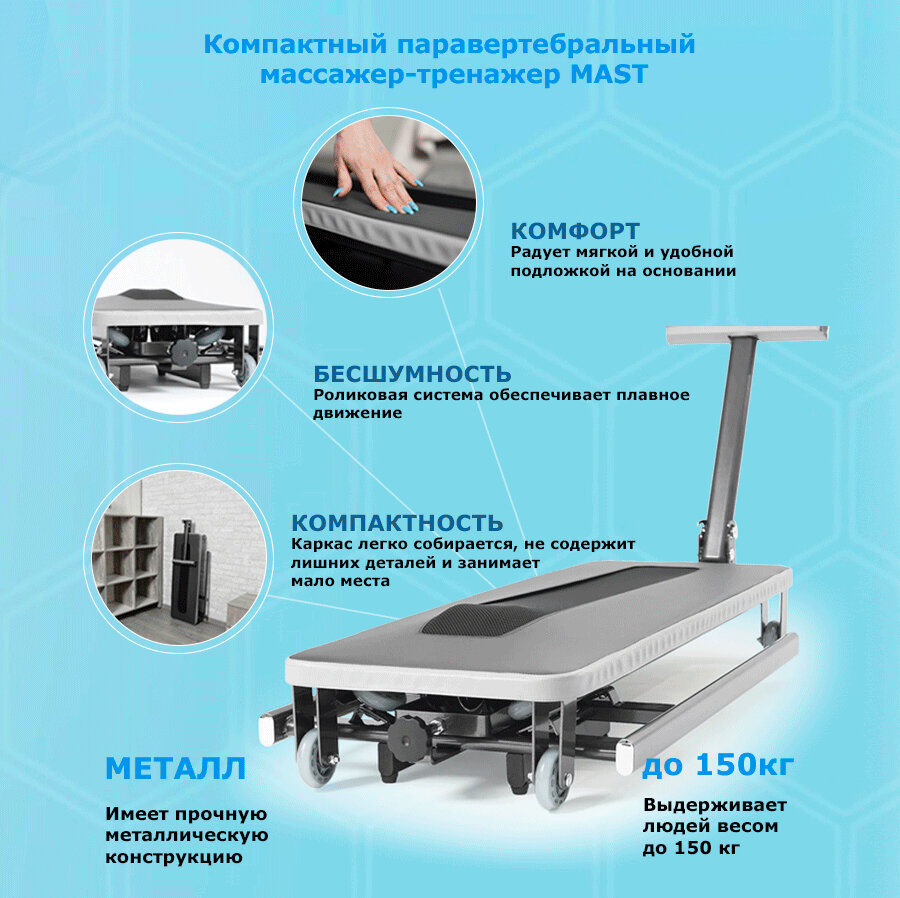 Компактный паравертебральный массажер-тренажер MAST

КОМФОРТ
Радует мягкой и удобной подложкой на основании

БЕСШУМНОСТЬ
Роликовая система обеспечивает плавное движение

КОМПАКТНОСТЬ
Каркас легко собирается, не содержит лишних деталей и занимает мало места

МЕТАЛЛ
Имеет прочную металлическую конструкцию

до 150кг
Выдерживает людей весом до 150 кг