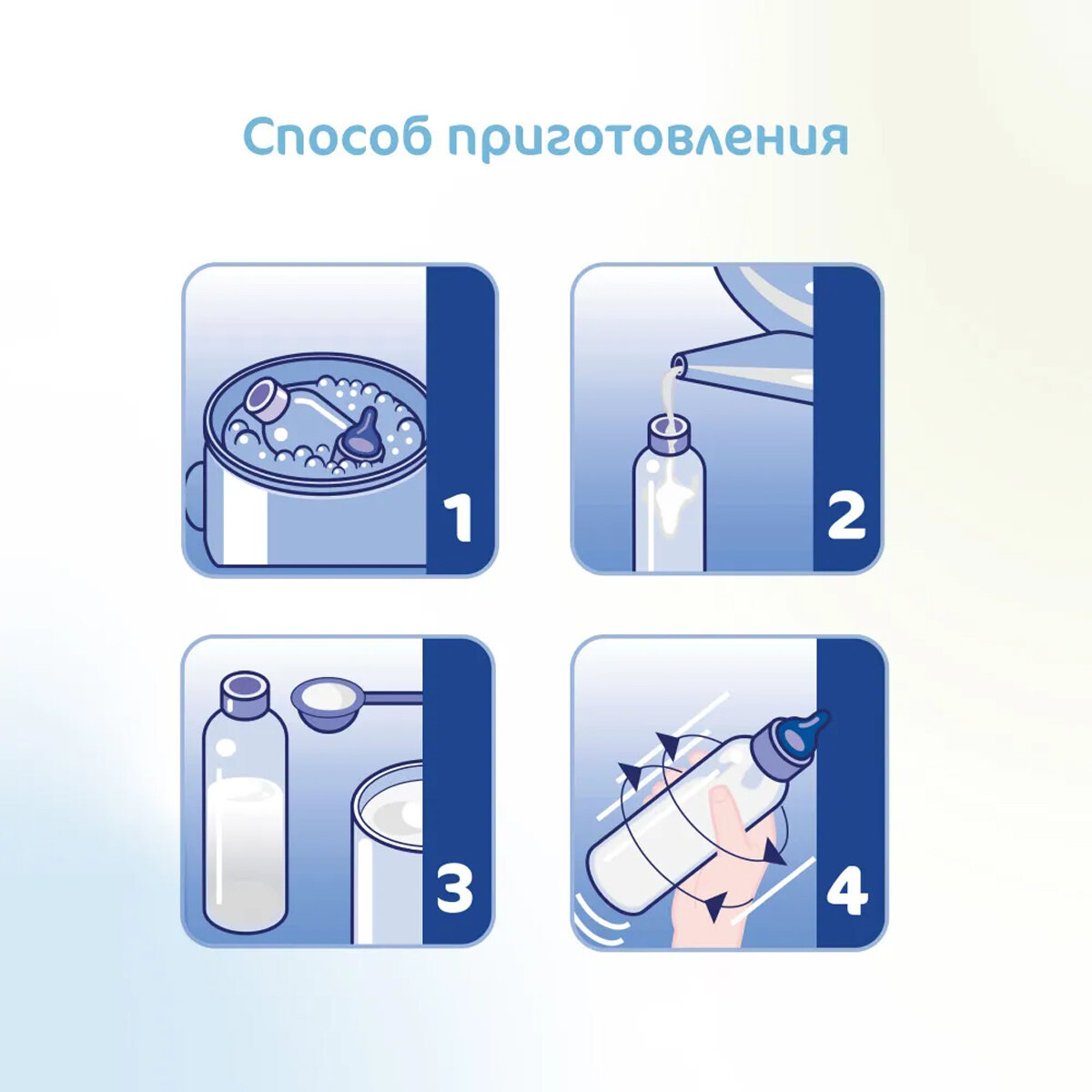 Способ приготовления

1

2

3

4