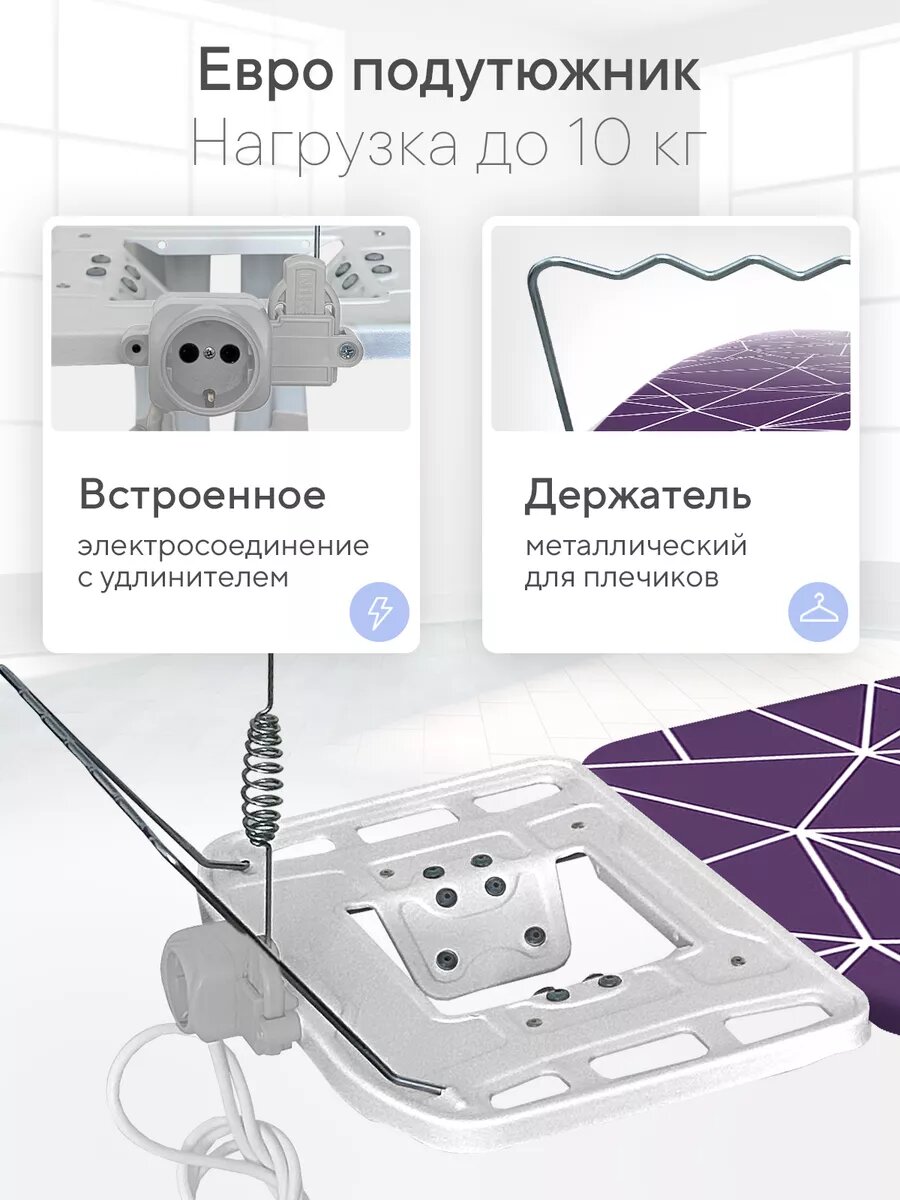 Евро подутюжник
Нагрузка до 10 кг

Встроенное
электросоединение с удлинителем

Держатель
металлический для плечиков