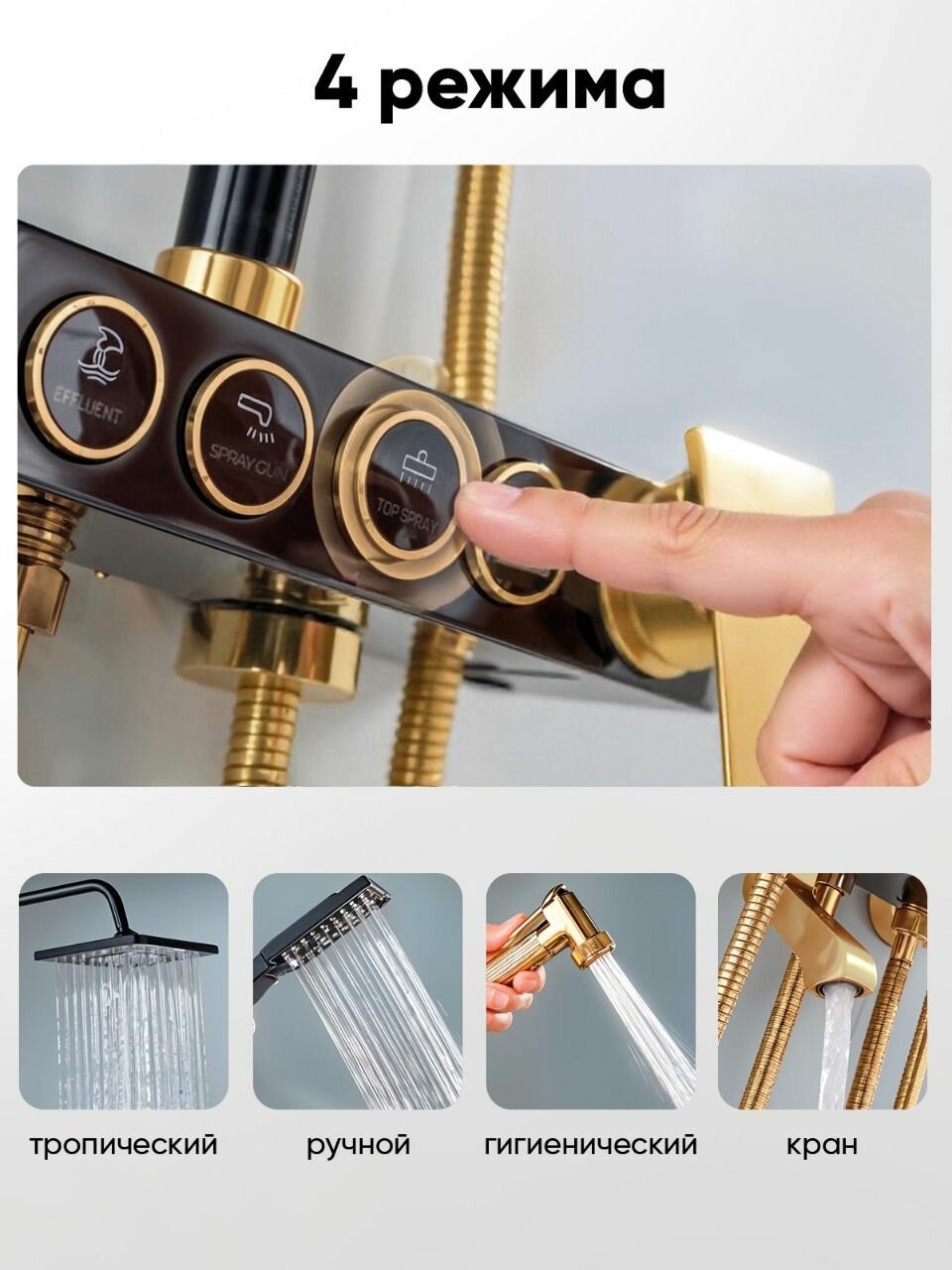 4 режима

EFFLUENT

SPRAY GUN

TOP SPRAY

тропический

ручной

гигиенический

кран