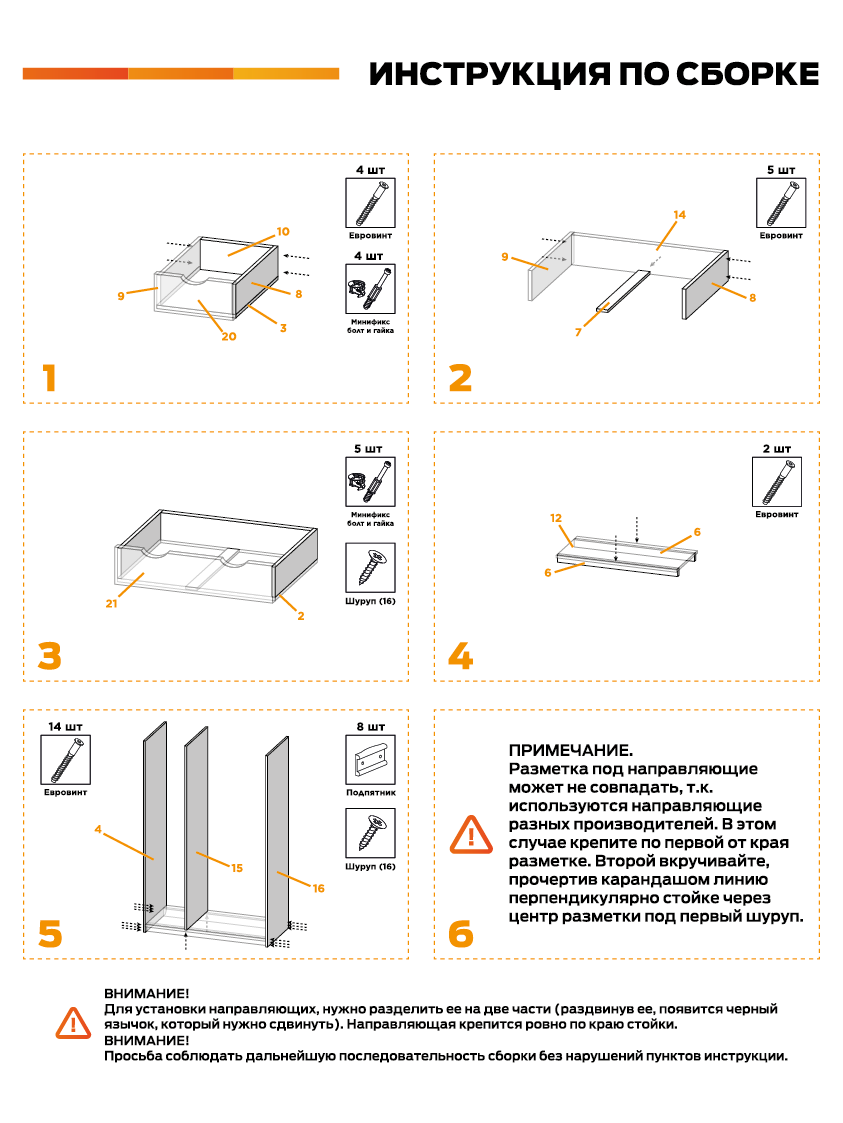 ИНСТРУКЦИЯ ПО СБОРКЕ

4 шт
Евровинт
4 шт
Минификс болт и гайка
10
9
8
3
20
1

5 шт
Евровинт
14
9
8
7
2

5 шт
Минификс болт и гайка
Шуруп (16)
21
2
3

2 шт
Евровинт
12
6
6
4

14 шт
Евровинт
8 шт
Подпятник
Шуруп (16)
4
15
16
5

ПРИМЕЧАНИЕ.
Разметка под направляющие может не совпадать, т.к. используются направляющие разных производителей. В этом случае крепите по первой от края разметке. Второй вкручивайте, прочертив карандашом линию перпендикулярно стойке через центр разметки под первый шуруп.
6

ВНИМАНИЕ!
Для установки направляющих, нужно разделить ее на две части (раздвинув ее, появится черный язычок, который нужно сдвинуть). Направляющая крепится ровно по краю стойки.
ВНИМАНИЕ!
Просьба соблюдать дальнейшую последовательность сборки без нарушений пунктов инструкции.