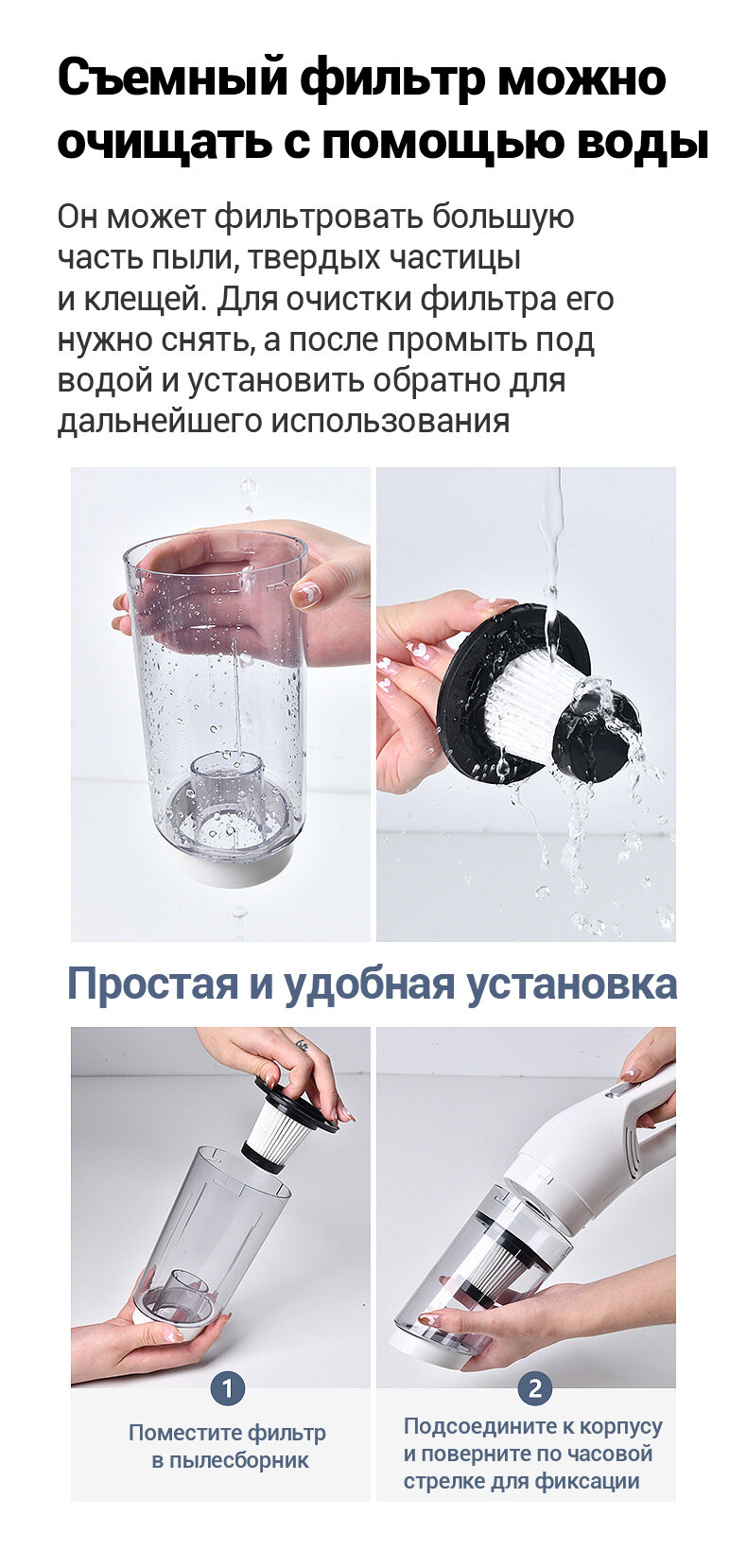 Съемный фильтр можно очищать с помощью воды

Он может фильтровать большую часть пыли, твердых частицы и клещей. Для очистки фильтра его нужно снять, а после промыть под водой и установить обратно для дальнейшего использования

Простая и удобная установка

1
Поместите фильтр в пылесборник

2
Подсоедините к корпусу и поверните по часовой стрелке для фиксации