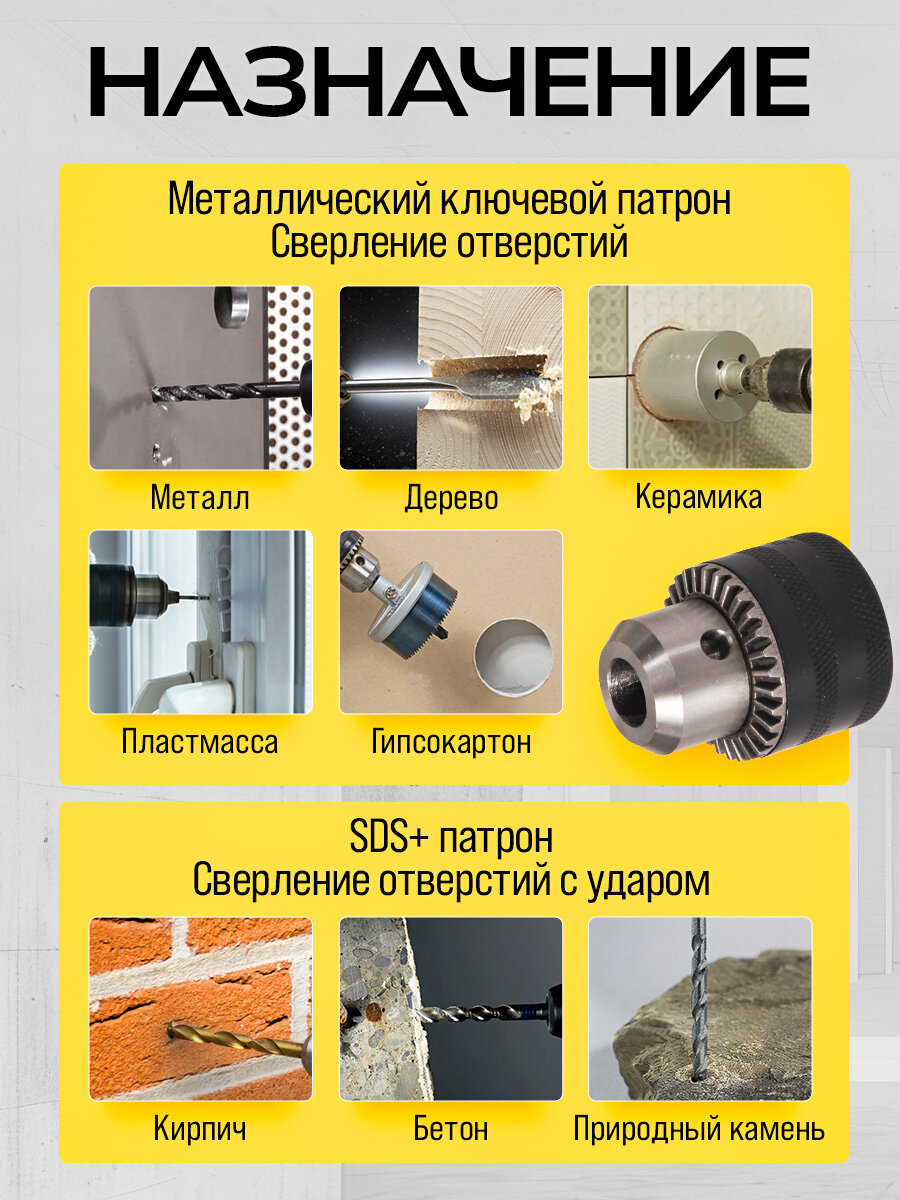 НАЗНАЧЕНИЕ

Металлический ключевой патрон
Сверление отверстий

Металл

Дерево

Керамика

Пластмасса

Гипсокартон

SDS+ патрон
Сверление отверстий с ударом

Кирпич

Бетон

Природный камень