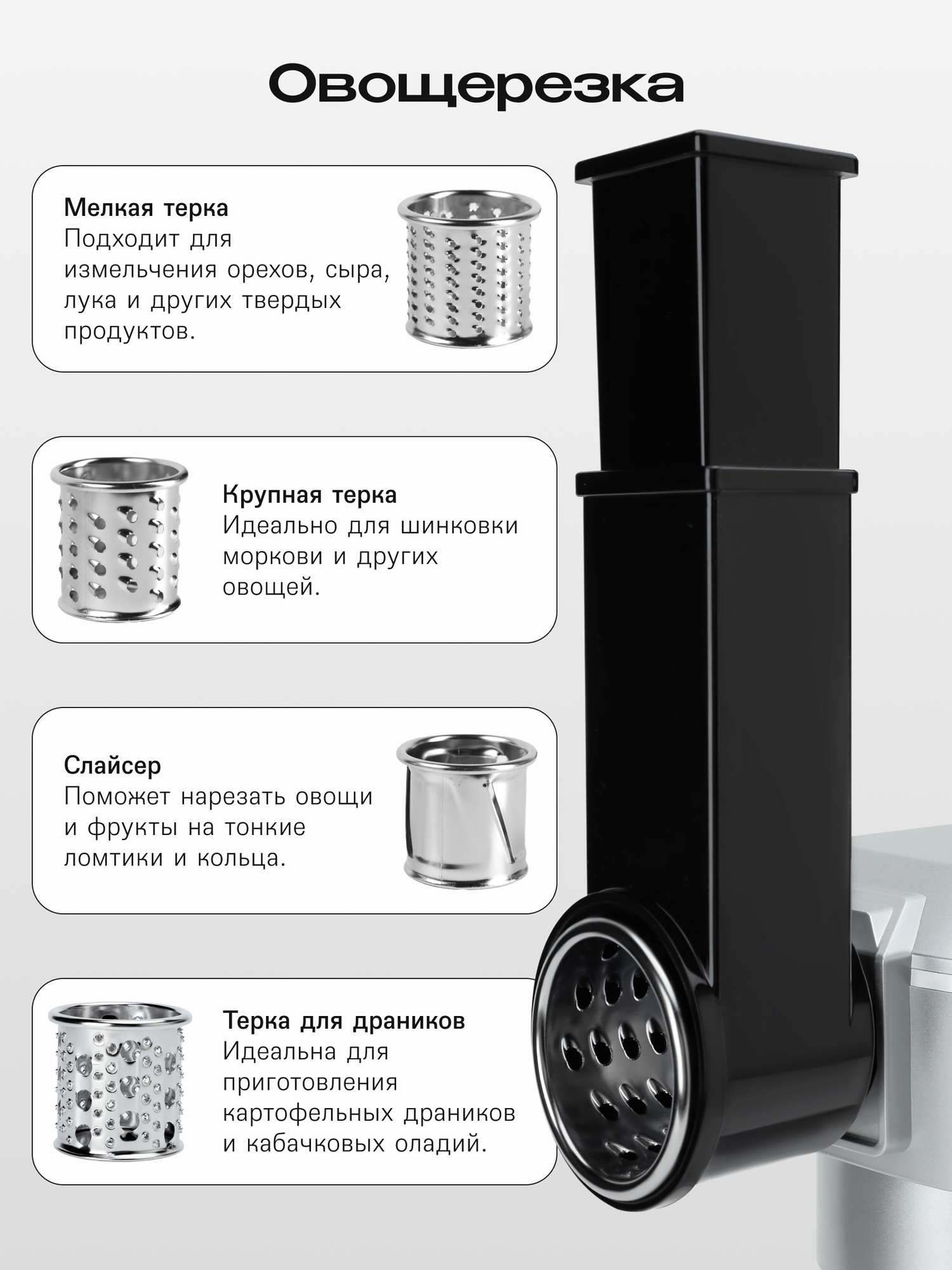 Овощерезка

Мелкая терка
Подходит для измельчения орехов, сыра, лука и других твердых продуктов.

Крупная терка
Идеально для шинковки моркови и других овощей.

Слайсер
Поможет нарезать овощи и фрукты на тонкие ломтики и кольца.

Терка для драников
Идеальна для приготовления картофельных драников и кабачковых оладий.